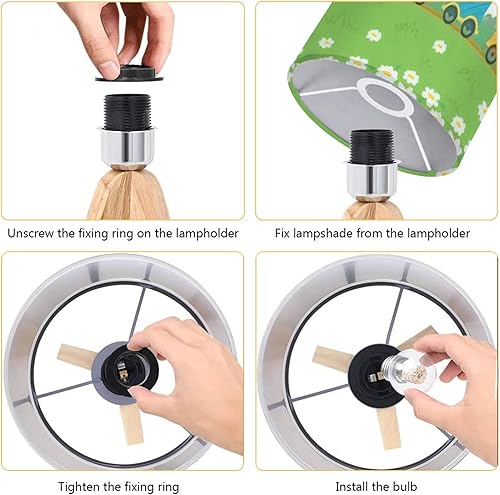 Unscrew the fixing ring on the lampholder

Fix lampshade from the lampholder

Tighten the fixing ring

Install the bulb