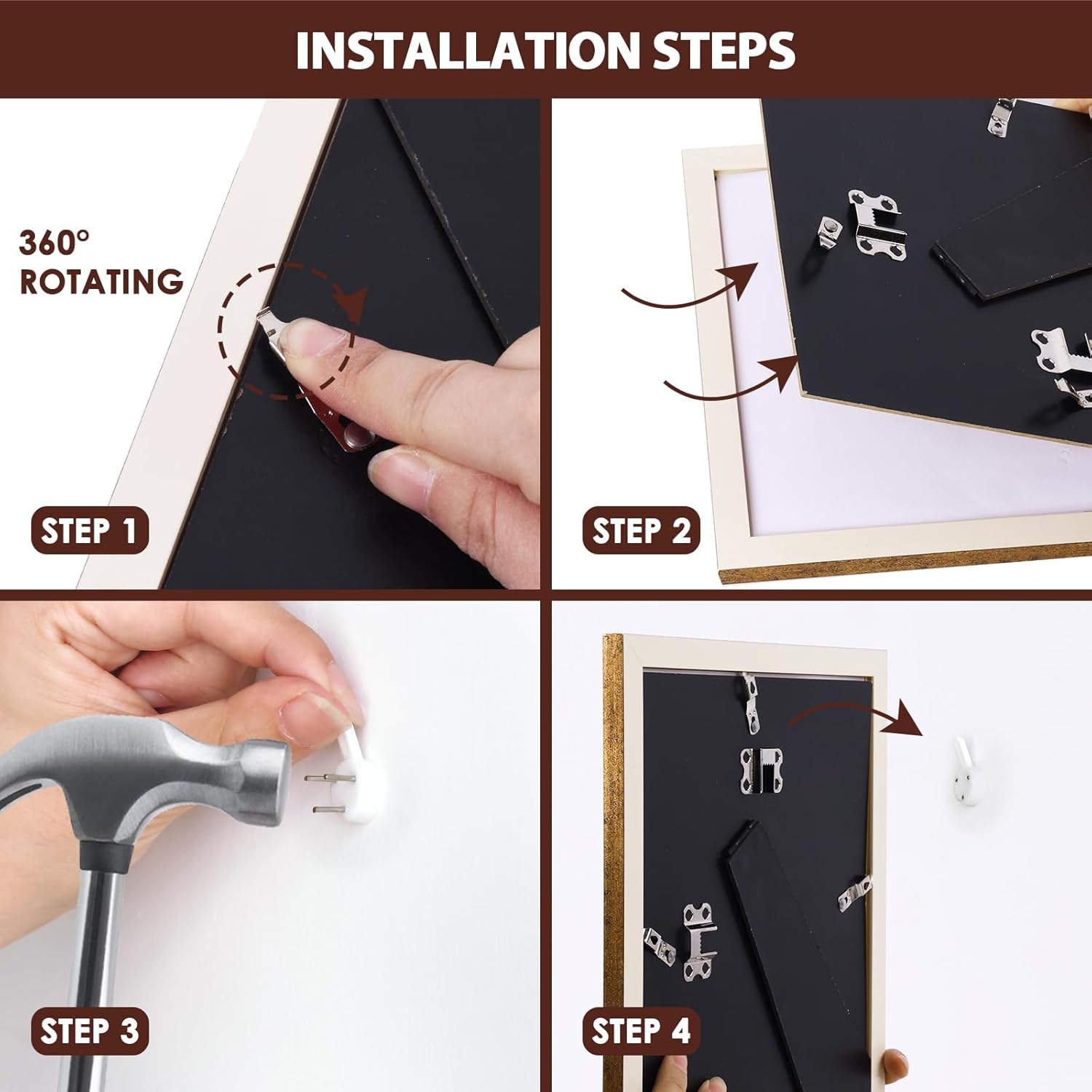 INSTALLATION STEPS

360° ROTATING

STEP 1

STEP 2

STEP 3

STEP 4