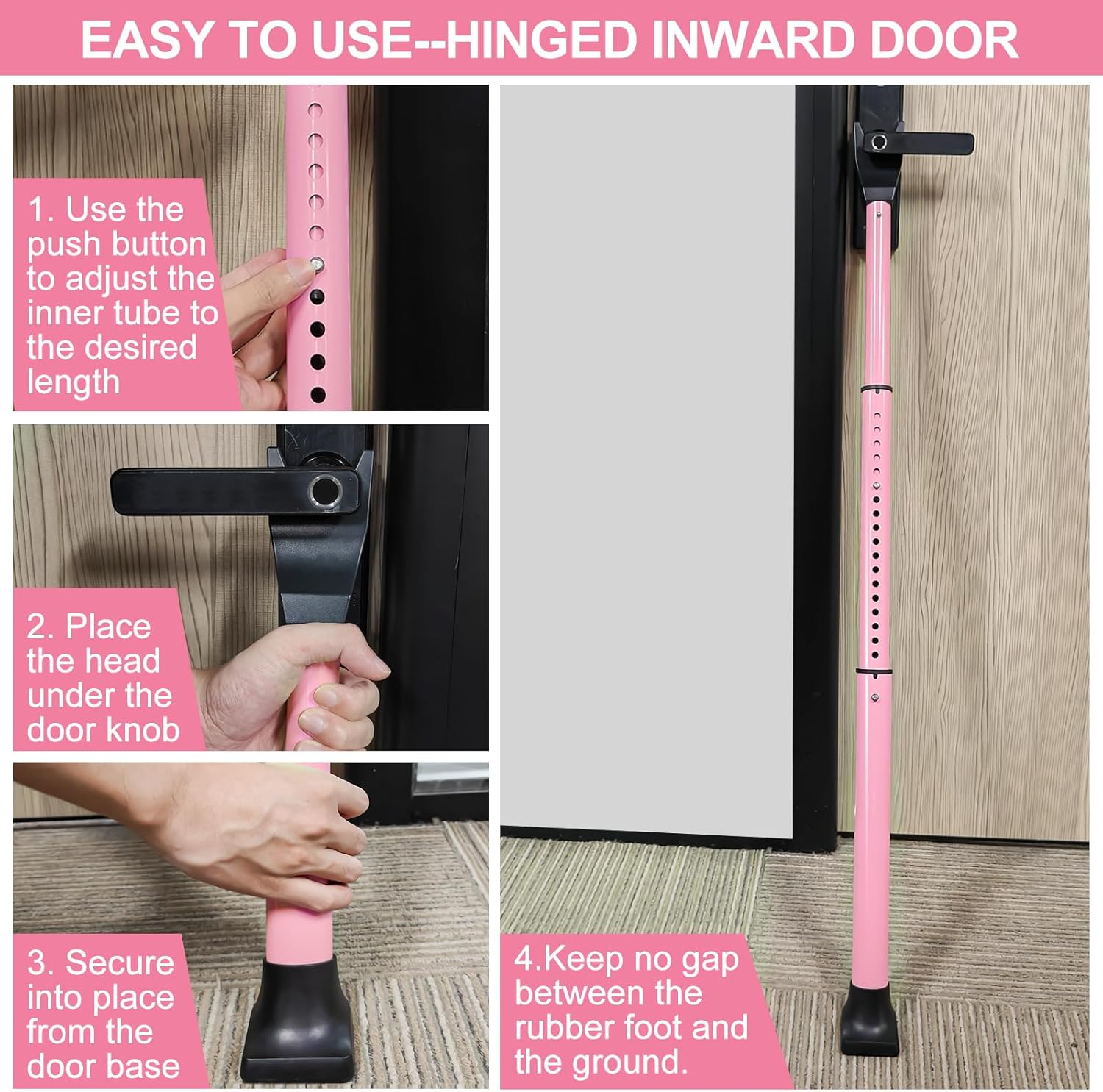 EASY TO USE--HINGED INWARD DOOR

1. Use the push button to adjust the inner tube to the desired length

2. Place the head under the door knob

3. Secure into place from the door base

4.Keep no gap between the rubber foot and the ground.