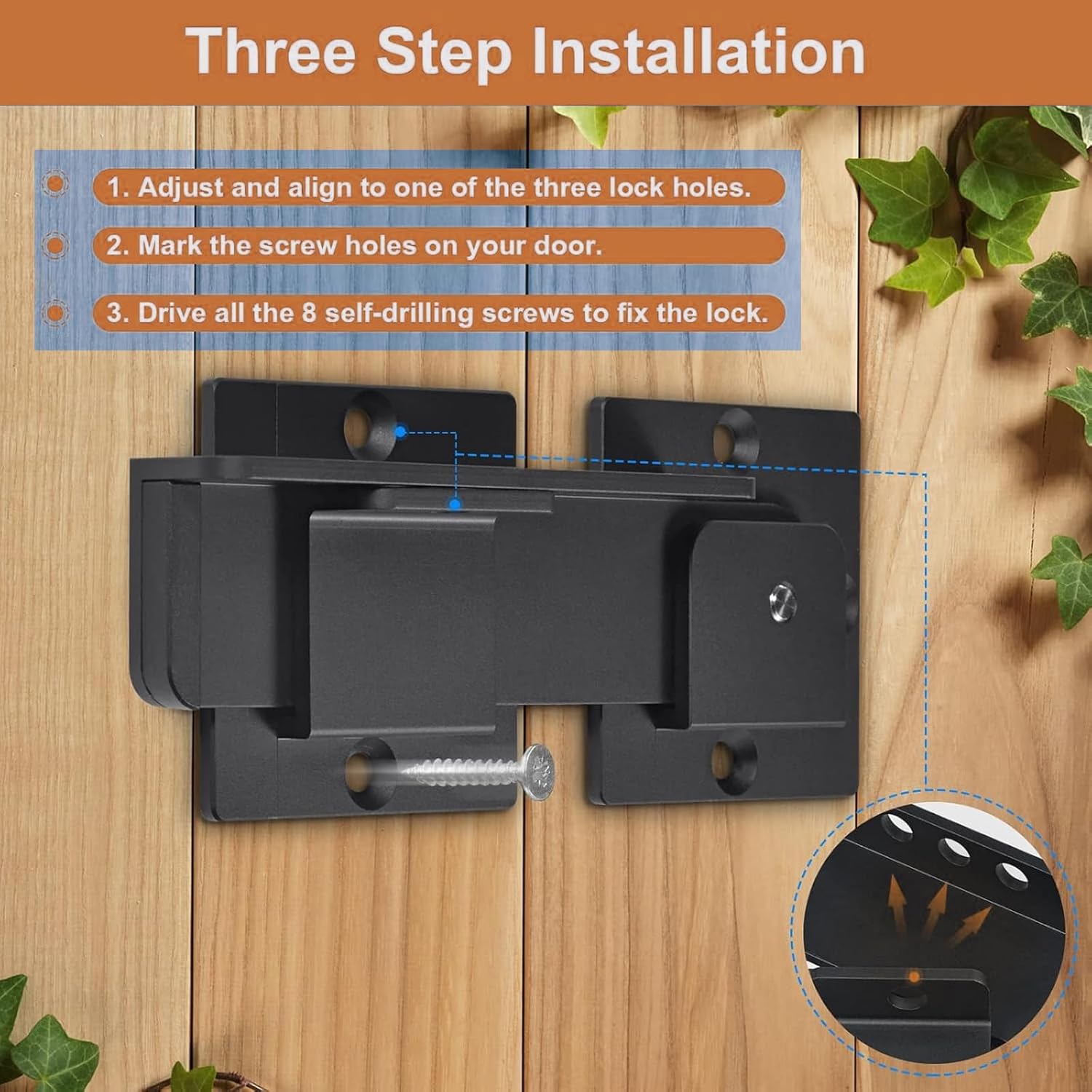 Three Step Installation

1. Adjust and align to one of the three lock holes.

2. Mark the screw holes on your door.

3. Drive all the 8 self-drilling screws to fix the lock.