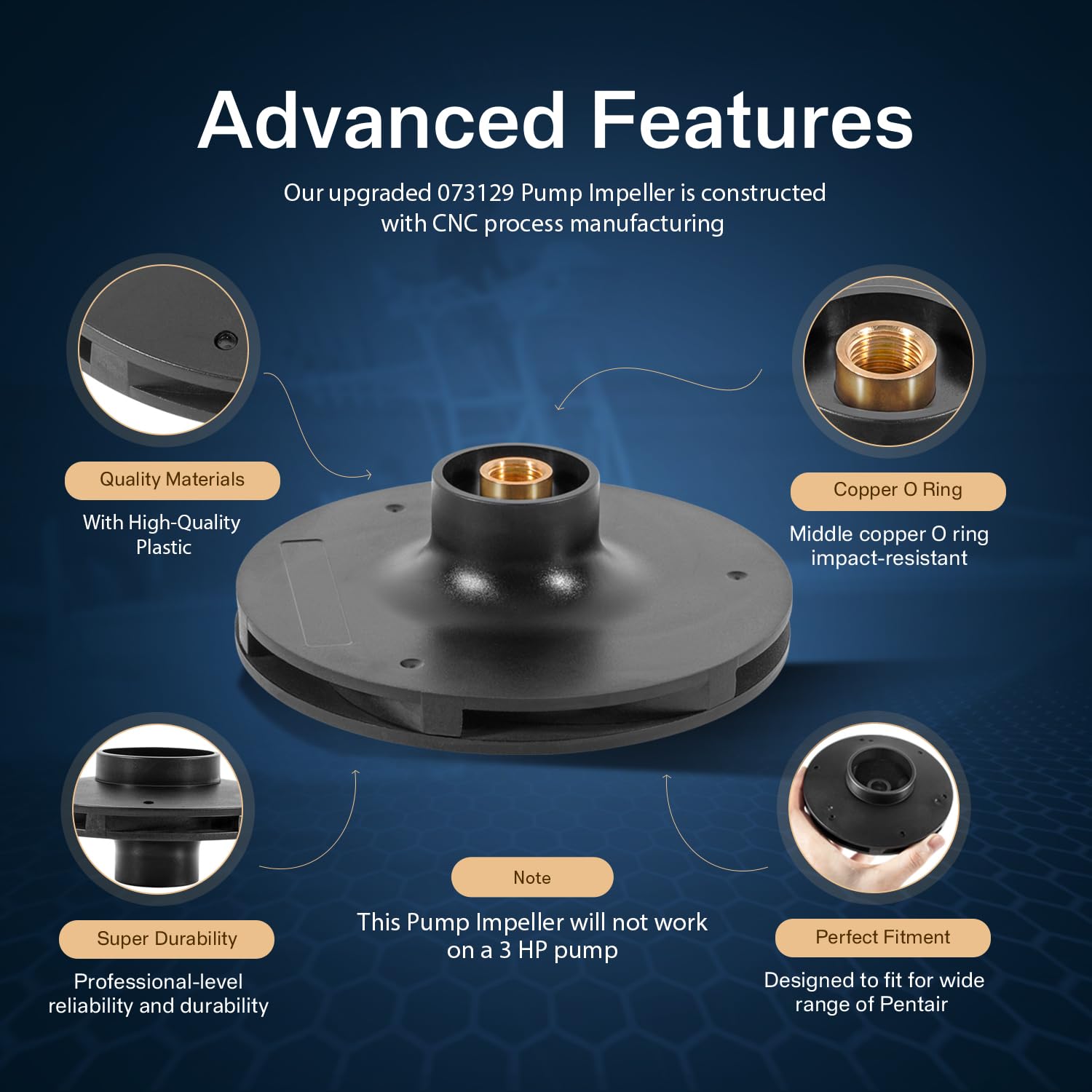 Advanced Features

Our upgraded 073129 Pump Impeller is constructed with CNC process manufacturing

Quality Materials

With High-Quality Plastic

Copper O Ring

Middle copper O ring impact-resistant

Super Durability

Professional-level reliability and durability

Note

This Pump Impeller will not work on a 3 HP pump

Perfect Fitment

Designed to fit for wide range of Pentair