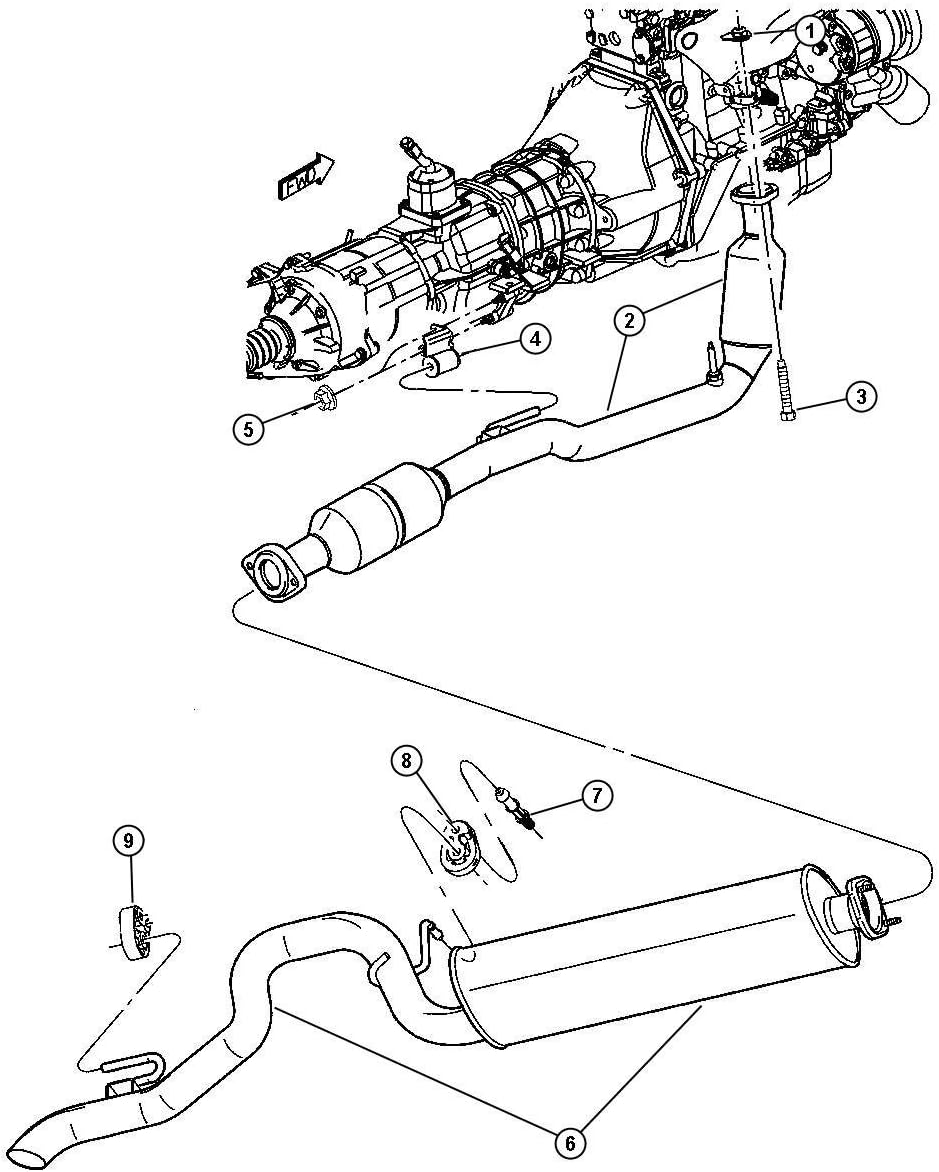 1
FWD
2
4
3
5
8
7
9
6