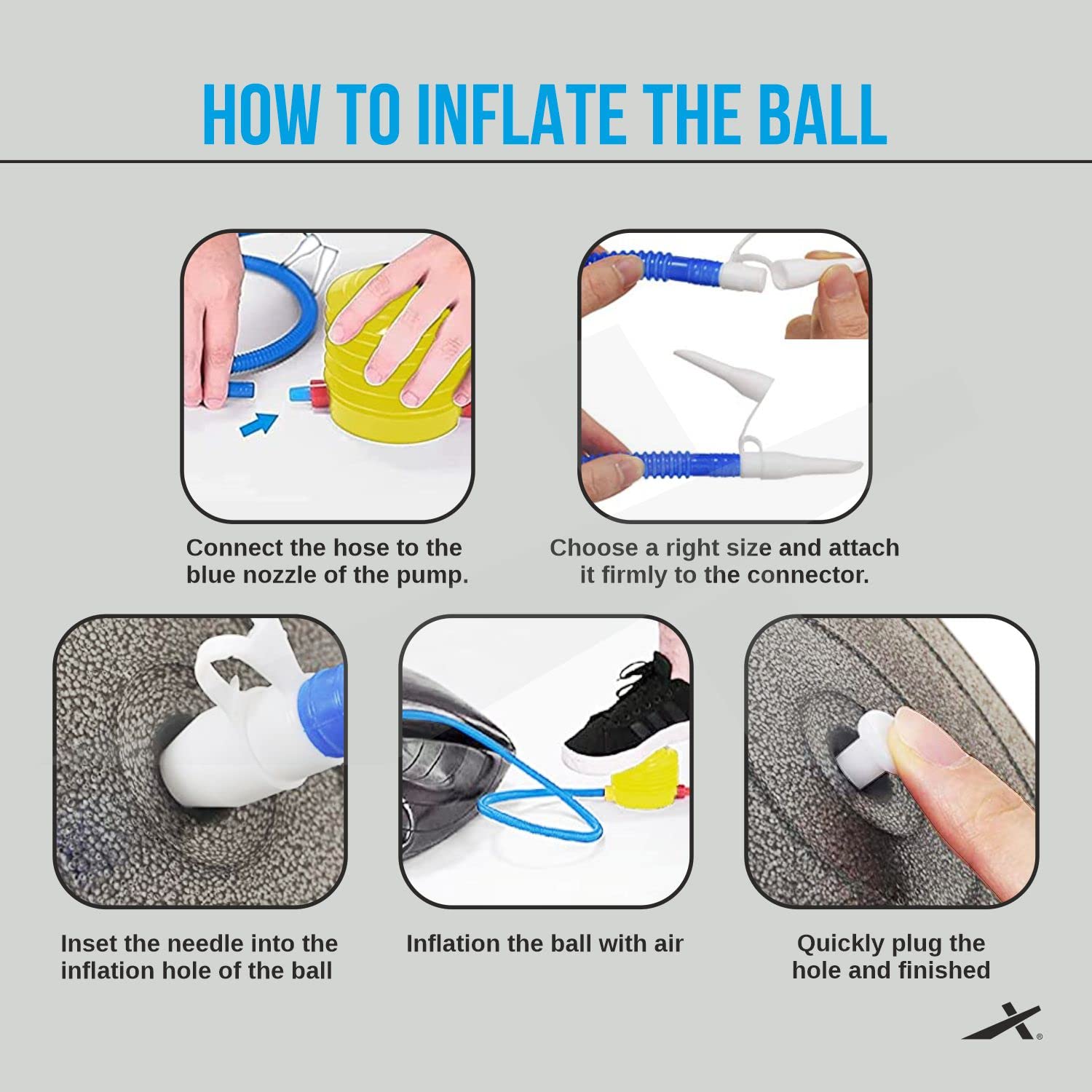 HOW TO INFLATE THE BALL

Connect the hose to the blue nozzle of the pump.

Choose a right size and attach it firmly to the connector.

Inset the needle into the inflation hole of the ball

Inflation the ball with air

Quickly plug the hole and finished