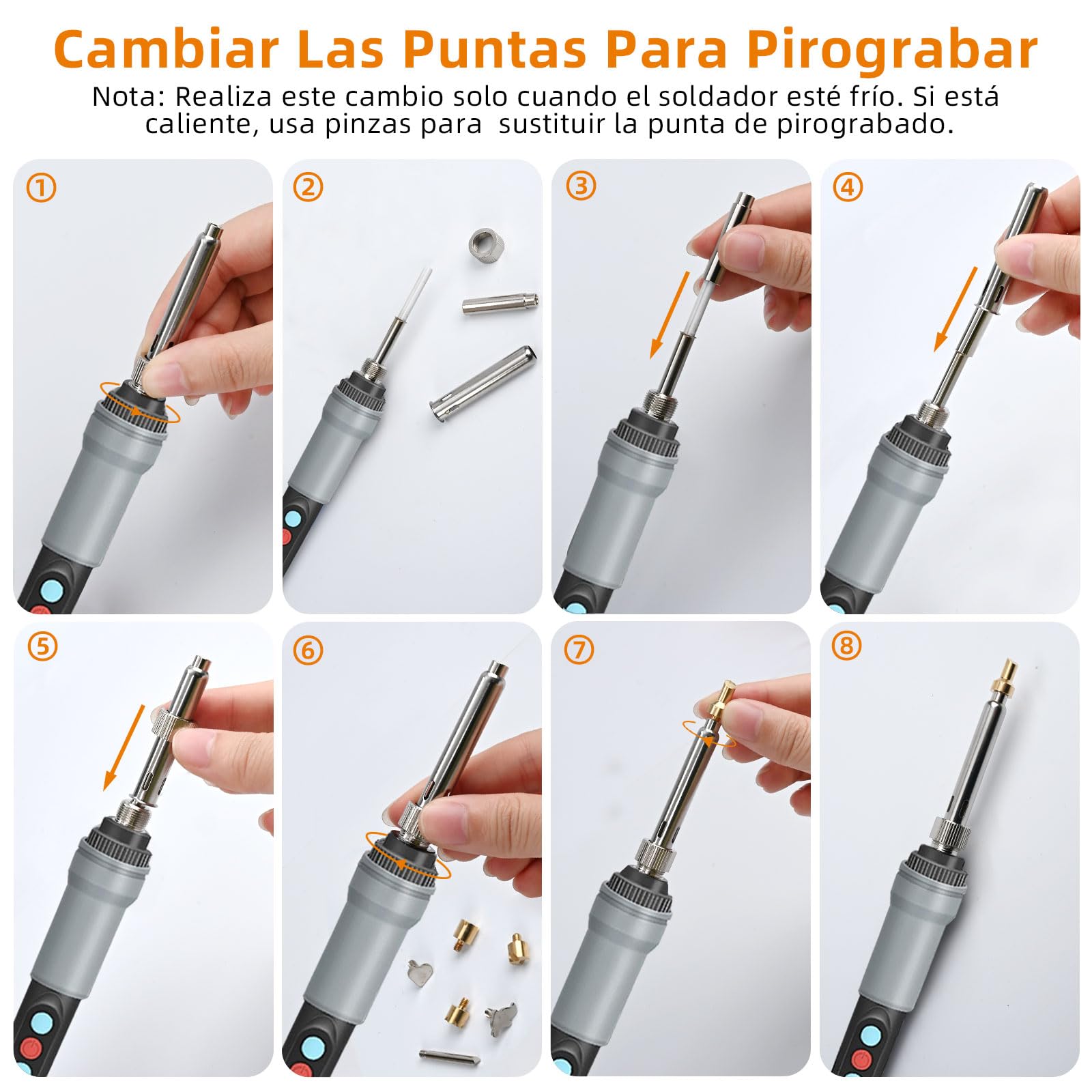 Cambiar Las Puntas Para Pirograbar

Nota: Realiza este cambio solo cuando el soldador esté frío. Si está caliente, usa pinzas para sustituir la punta de pirograbado.

①

②

③

④

⑤

⑥

⑦

⑧