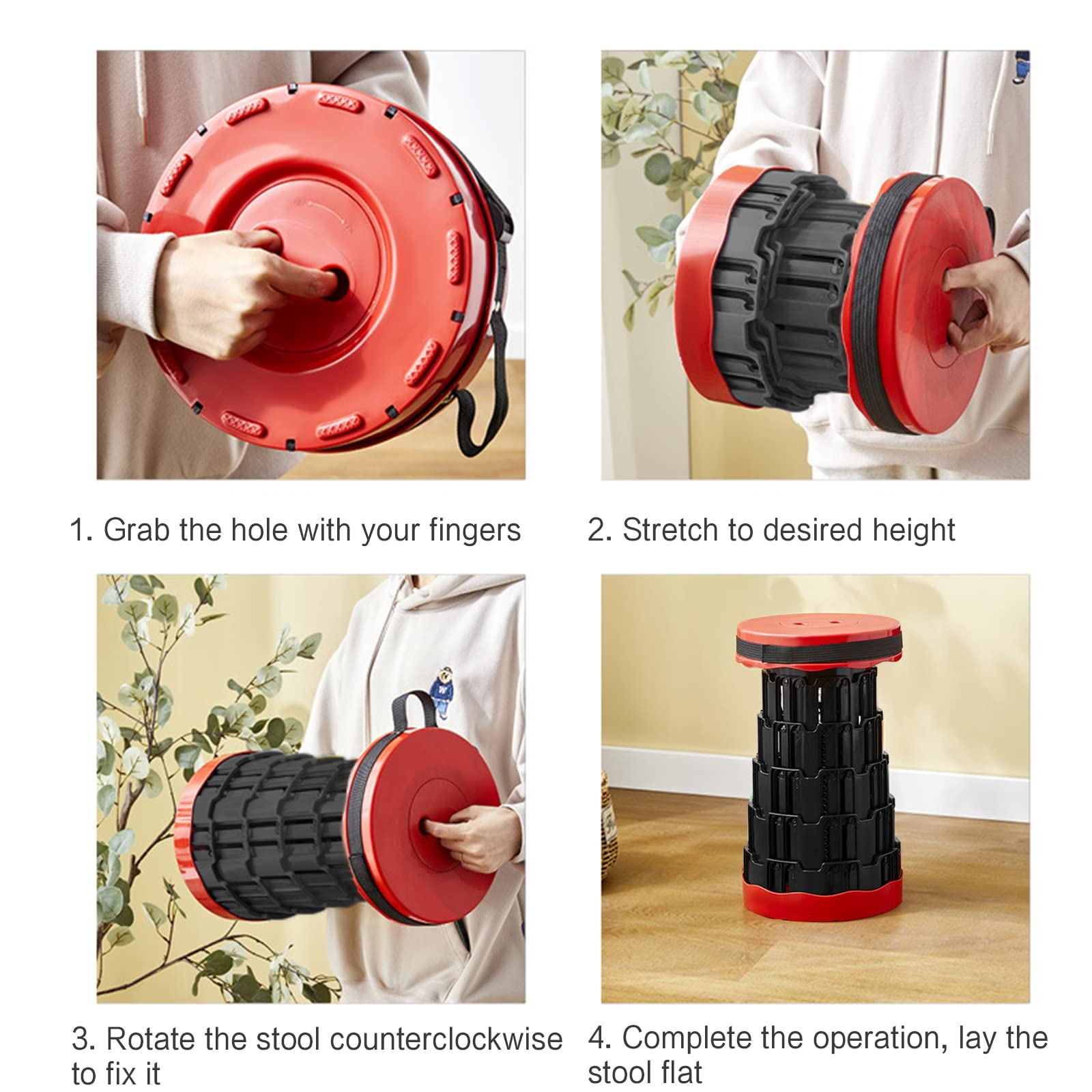 1. Grab the hole with your fingers

2. Stretch to desired height

3. Rotate the stool counterclockwise to fix it

4. Complete the operation, lay the stool flat