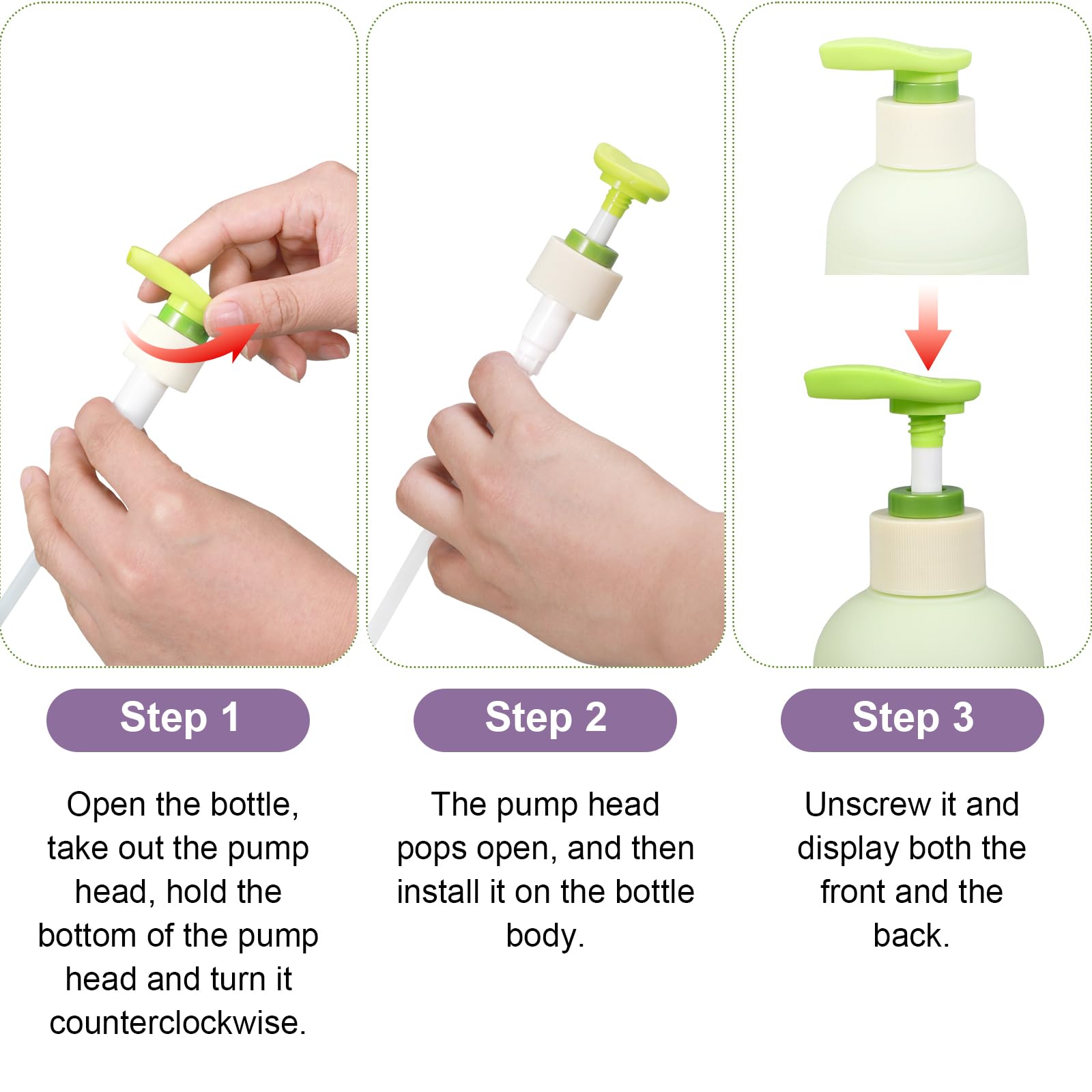 Step 1

Open the bottle, take out the pump head, hold the bottom of the pump head and turn it counterclockwise.

Step 2

The pump head pops open, and then install it on the bottle body.

Step 3

Unscrew it and display both the front and the back.