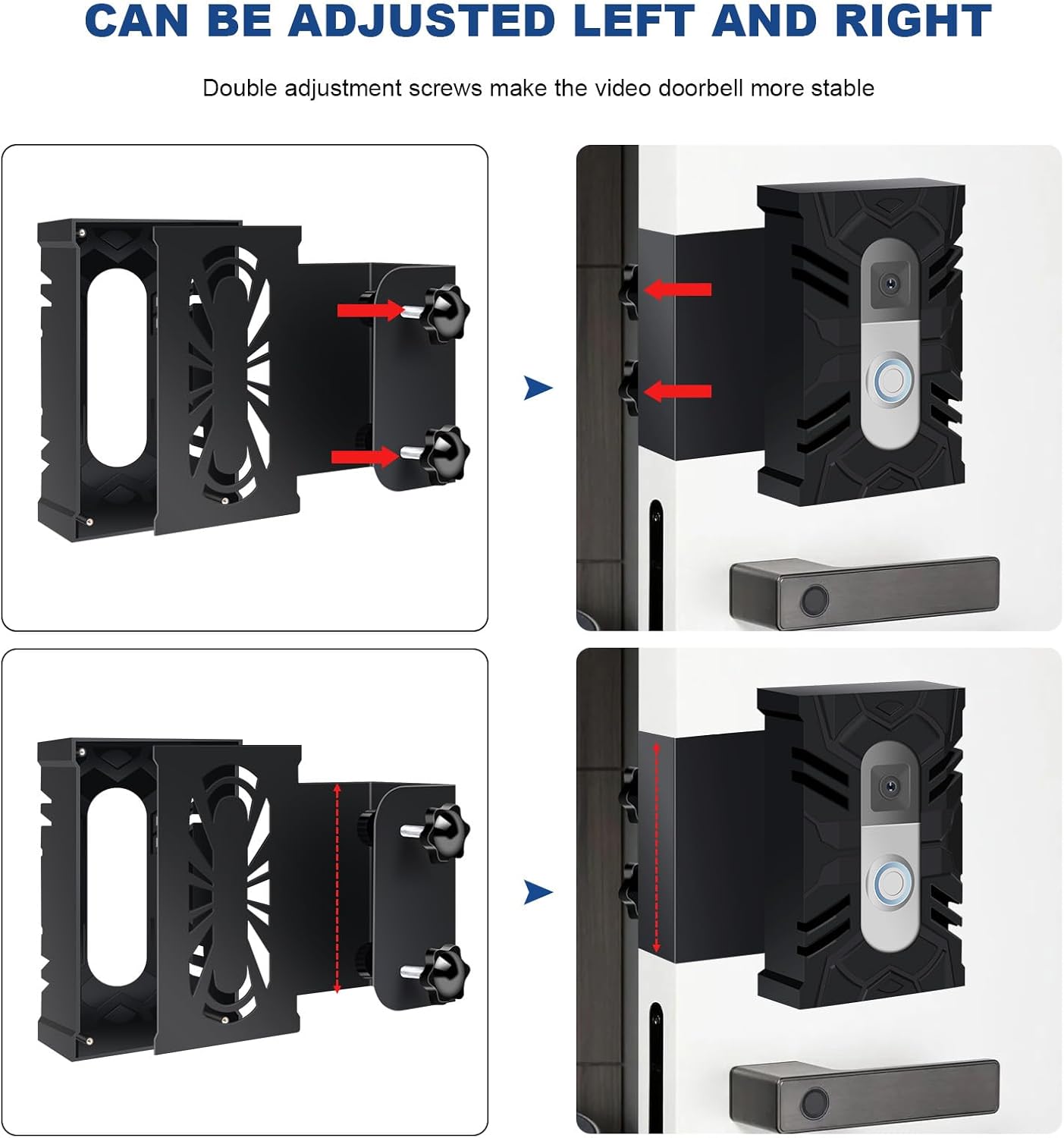 CAN BE ADJUSTED LEFT AND RIGHT

Double adjustment screws make the video doorbell more stable