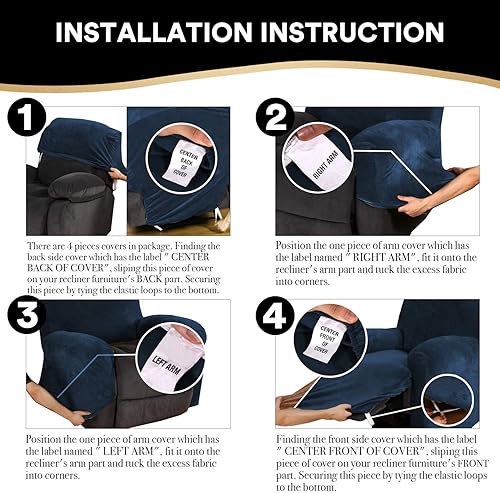 INSTALLATION INSTRUCTION

1

CENTER BACK OF COVER

There are 4 pieces covers in package. Finding the back side cover which has the label " CENTER BACK OF COVER", sliping this piece of cover on your recliner furniture's BACK part. Securing this piece by tying the elastic loops to the bottom.

2

RIGHT ARM

Position the one piece of arm cover which has the label named " RIGHT ARM", fit it onto the recliner's arm part and tuck the excess fabric into corners.

3

LEFT ARM

Position the one piece of arm cover which has the label named " LEFT ARM", fit it onto the recliner's arm part and tuck the excess fabric into corners.

4

CENTER FRONT OF COVER

Finding the front side cover which has the label " CENTER FRONT OF COVER", sliping this piece of cover on your recliner furniture's FRONT part. Securing this piece by tying the elastic loops to the bottom.