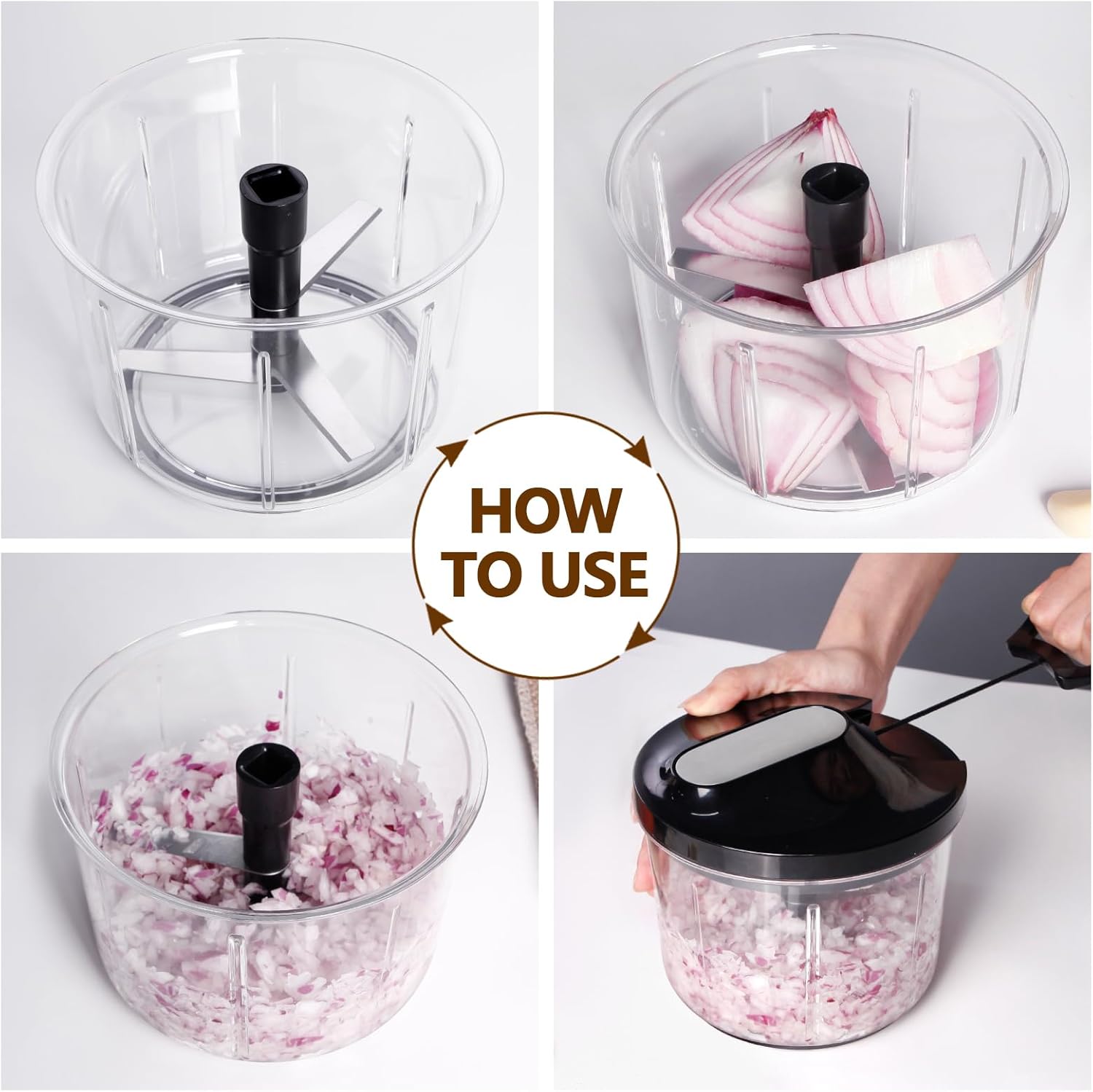 HOW TO USE