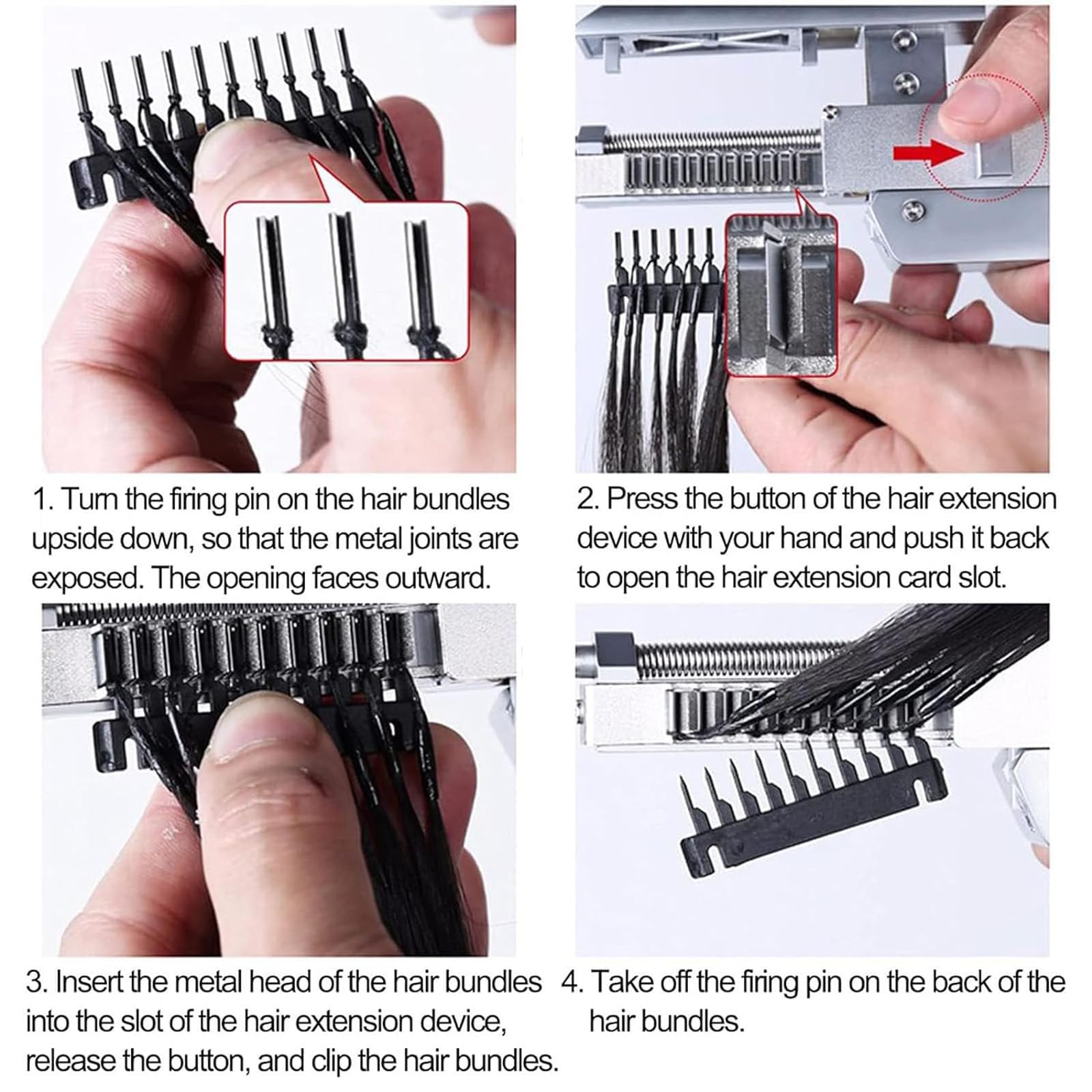 1. Turn the firing pin on the hair bundles upside down, so that the metal joints are exposed. The opening faces outward.

2. Press the button of the hair extension device with your hand and push it back to open the hair extension card slot.

3. Insert the metal head of the hair bundles into the slot of the hair extension device, release the button, and clip the hair bundles.

4. Take off the firing pin on the back of the hair bundles.