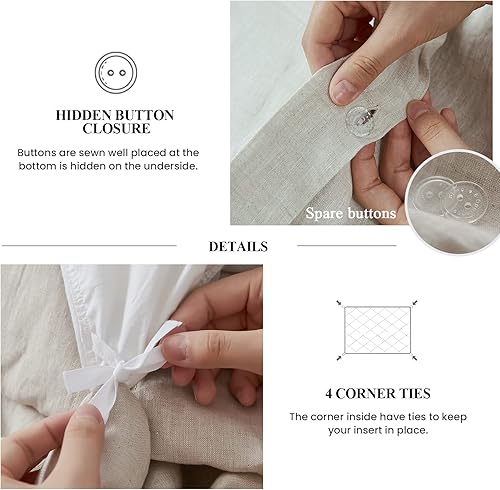 HIDDEN BUTTON CLOSURE

Buttons are sewn well placed at the bottom is hidden on the underside.

Spare buttons

DETAILS

4 CORNER TIES

The corner inside have ties to keep your insert in place.