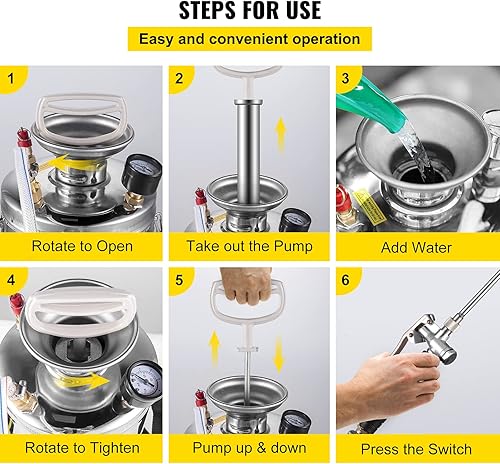 STEPS FOR USE

Easy and convenient operation

1

Rotate to Open

2

Take out the Pump

3

Add Water

4

Rotate to Tighten

5

Pump up & down

6

Press the Switch