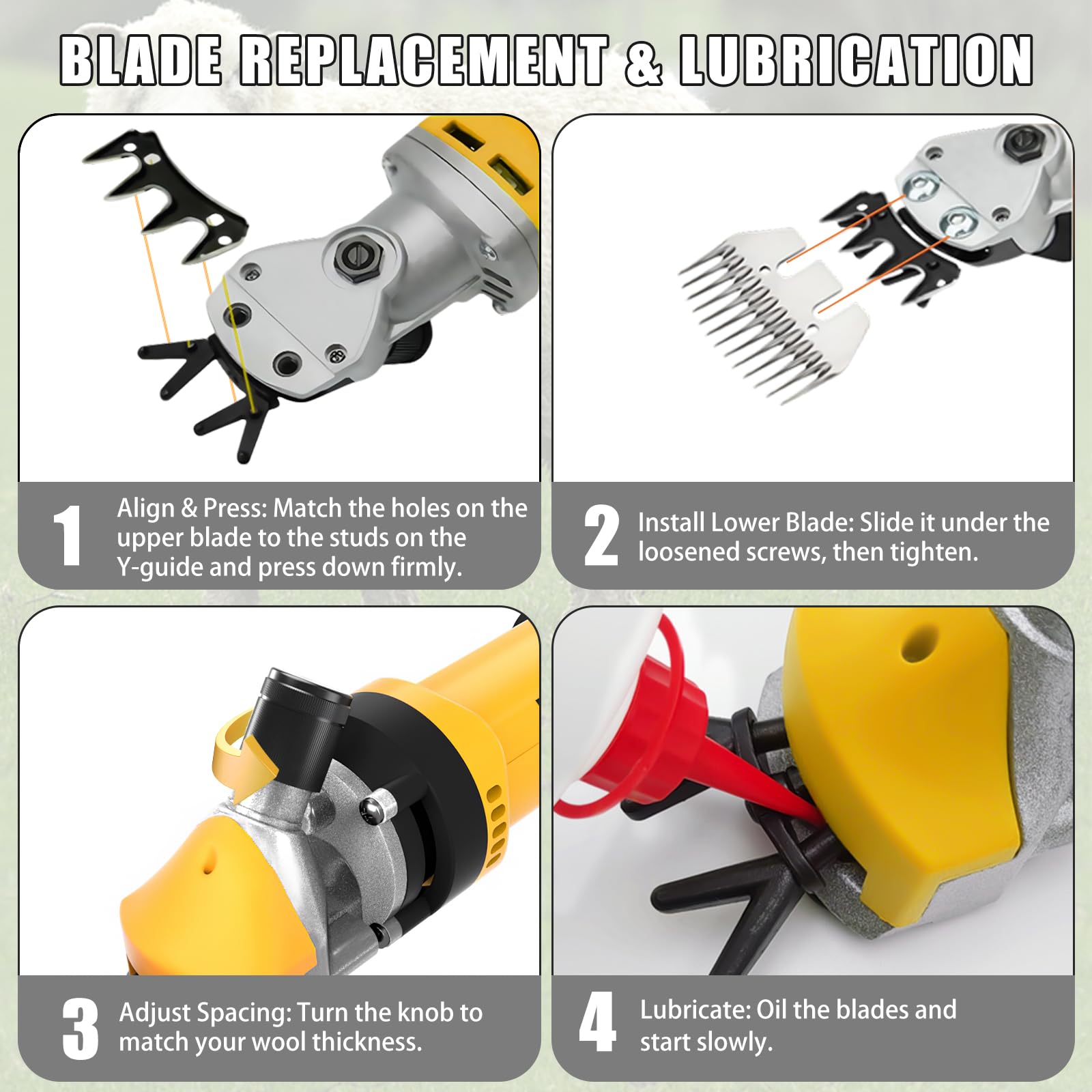 BLADE REPLACEMENT & LUBRICATION

1 Align & Press: Match the holes on the upper blade to the studs on the Y-guide and press down firmly.

2 Install Lower Blade: Slide it under the loosened screws, then tighten.

3 Adjust Spacing: Turn the knob to match your wool thickness.

4 Lubricate: Oil the blades and start slowly.