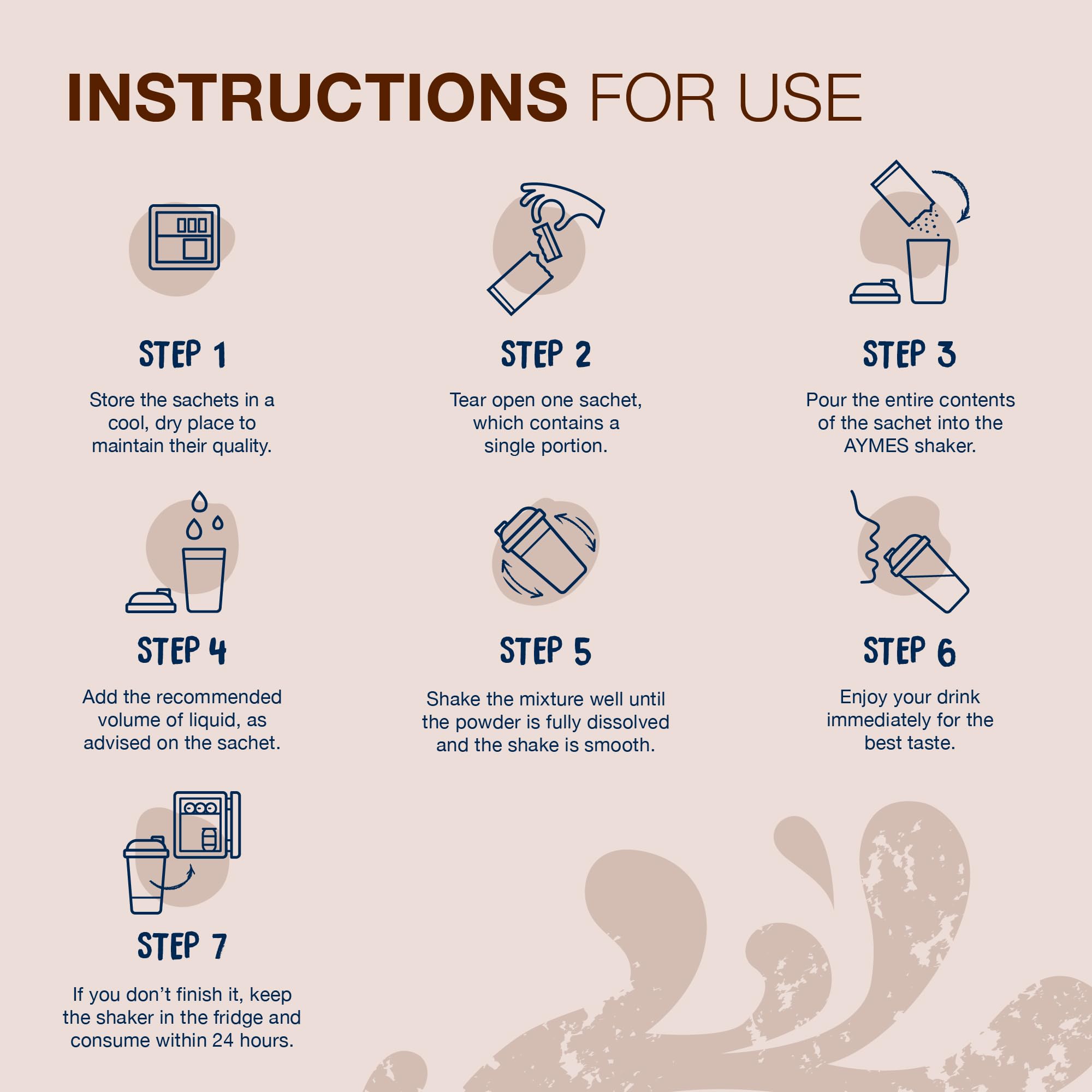 INSTRUCTIONS FOR USE

STEP 1

Store the sachets in a cool, dry place to maintain their quality.

STEP 2

Tear open one sachet, which contains a single portion.

STEP 3

Pour the entire contents of the sachet into the AYMES shaker.

STEP 4

Add the recommended volume of liquid, as advised on the sachet.

STEP 5

Shake the mixture well until the powder is fully dissolved and the shake is smooth.

STEP 6

Enjoy your drink immediately for the best taste.

STEP 7

If you don't finish it, keep the shaker in the fridge and consume within 24 hours.