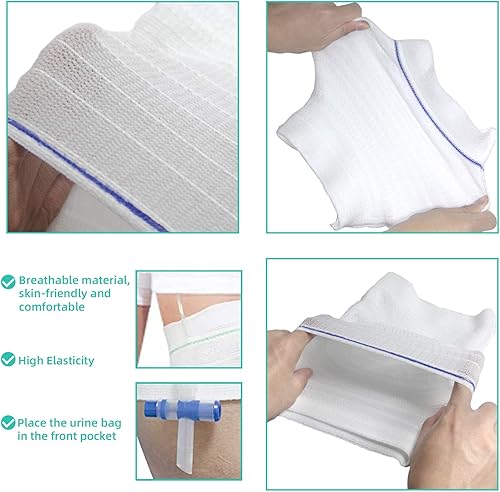 Breathable material, skin-friendly and comfortable

High Elasticity

Place the urine bag in the front pocket