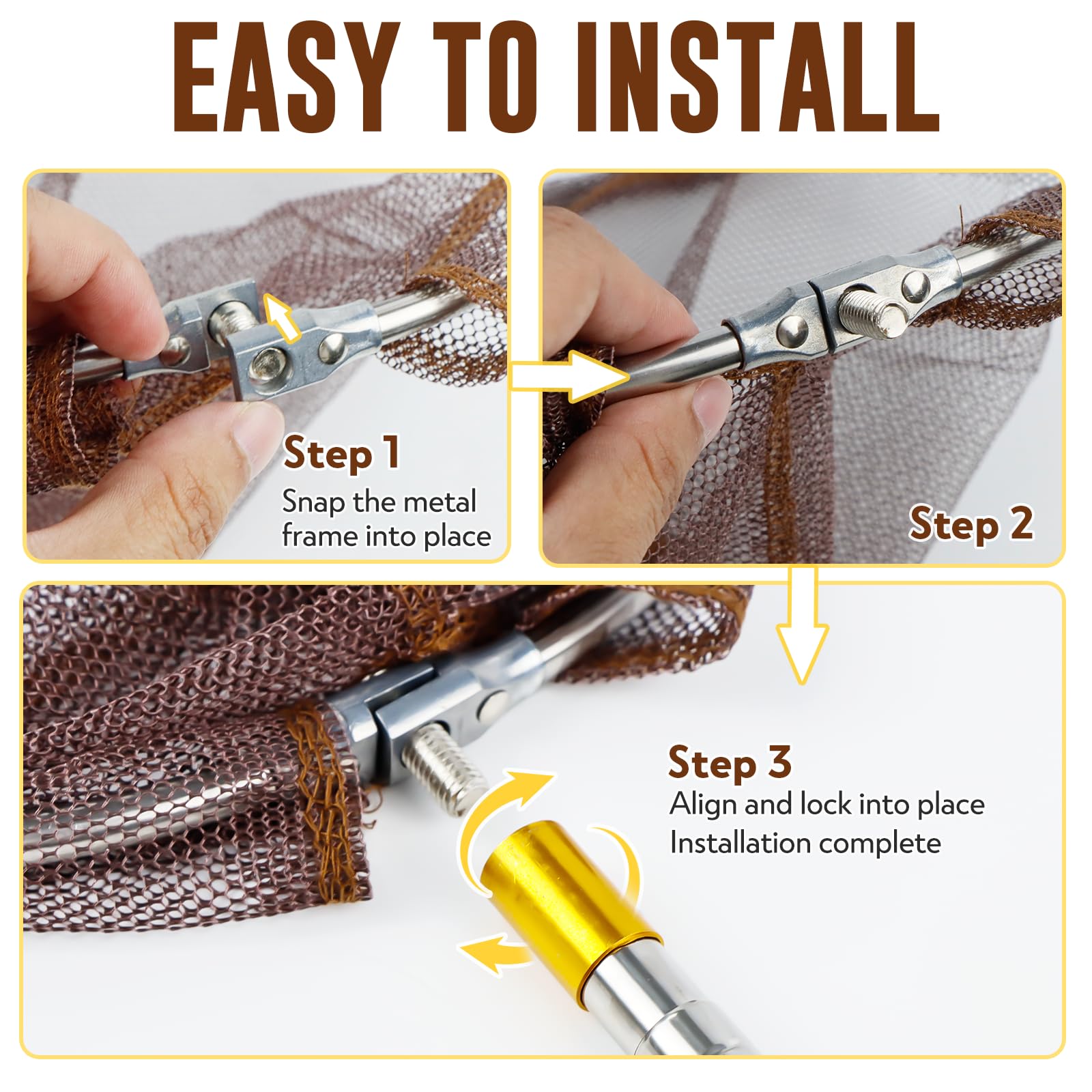 EASY TO INSTALL

Step 1
Snap the metal frame into place

Step 2

Step 3
Align and lock into place
Installation complete