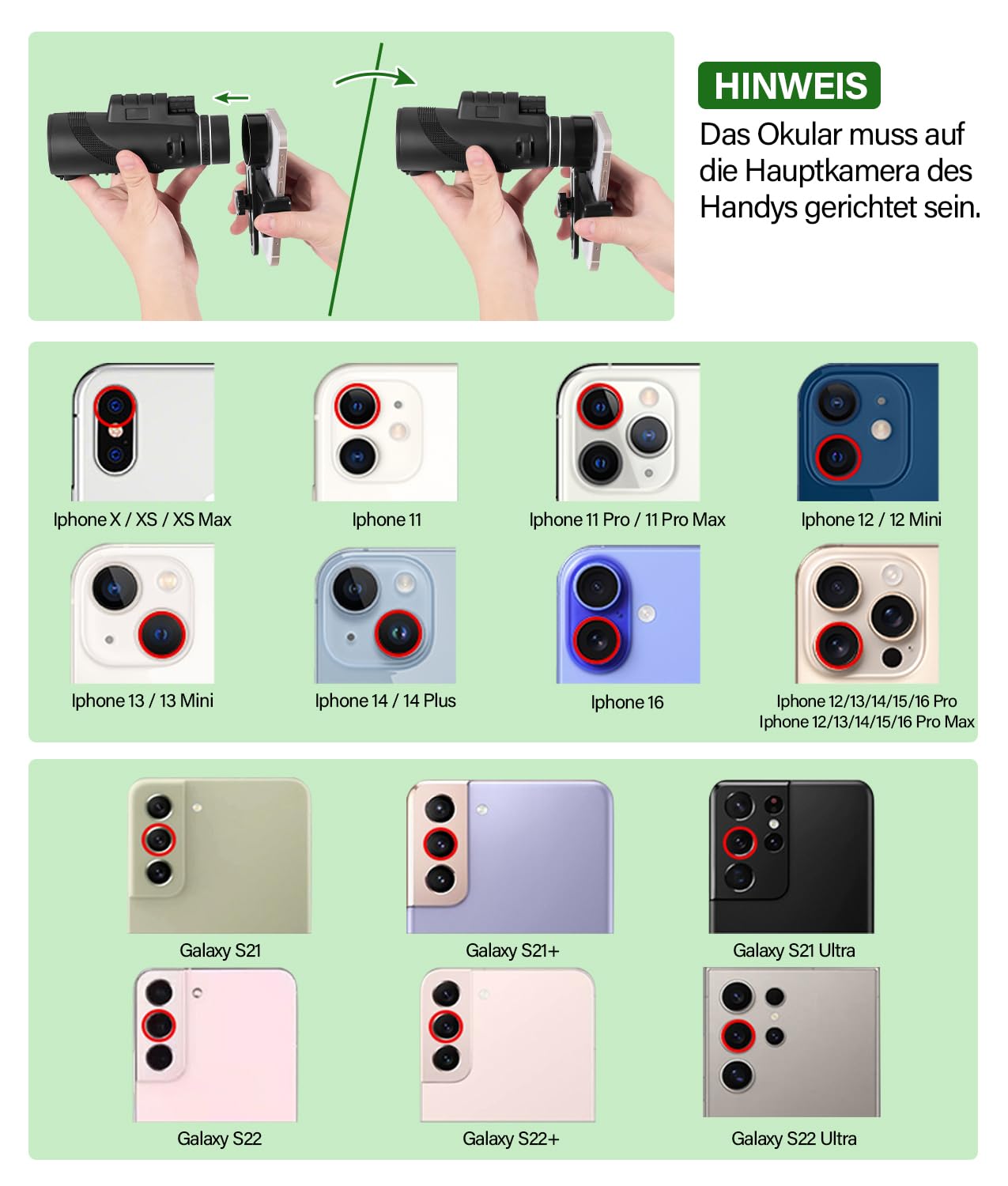 HINWEIS
Das Okular muss auf die Hauptkamera des Handys gerichtet sein.

Iphone X / XS / XS Max
Iphone 11
Iphone 11 Pro / 11 Pro Max
Iphone 12 / 12 Mini
Iphone 13 / 13 Mini
Iphone 14 / 14 Plus
Iphone 16
Iphone 12/13/14/15/16 Pro
Iphone 12/13/14/15/16 Pro Max

Galaxy S21
Galaxy S21+
Galaxy S21 Ultra
Galaxy S22
Galaxy S22+
Galaxy S22 Ultra