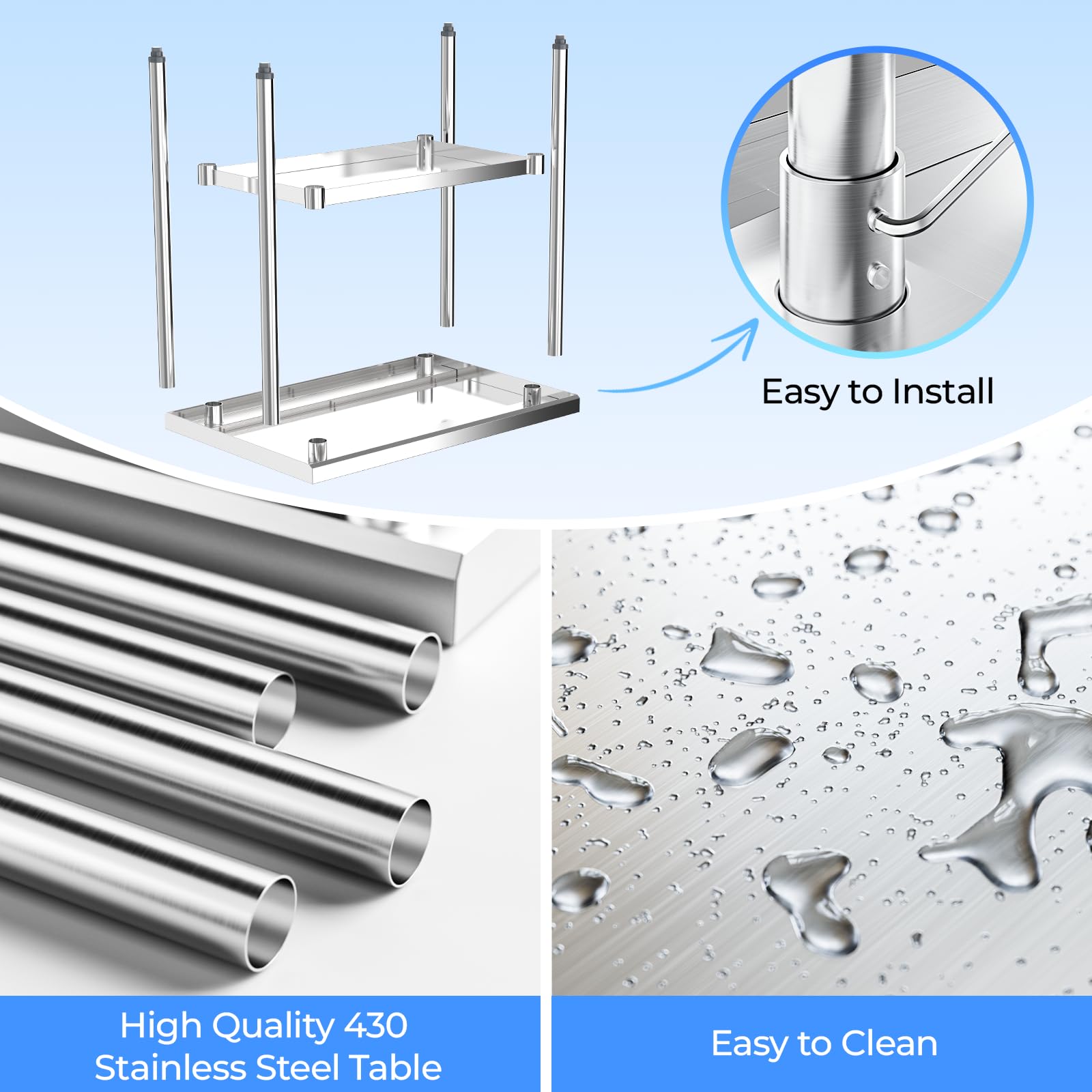 Easy to Install

High Quality 430 Stainless Steel Table

Easy to Clean