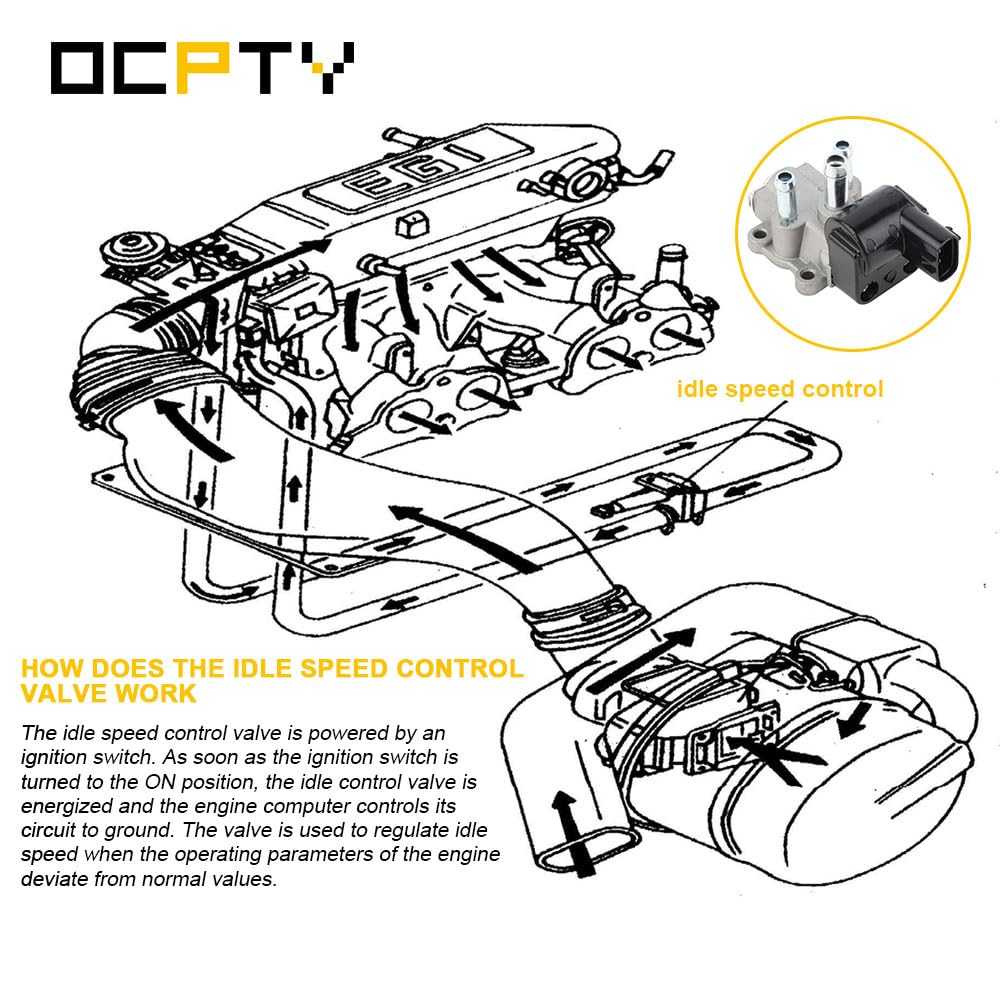 OCPTY

EGI

idle speed control

HOW DOES THE IDLE SPEED CONTROL VALVE WORK

The idle speed control valve is powered by an ignition switch. As soon as the ignition switch is turned to the ON position, the idle control valve is energized and the engine computer controls its circuit to ground. The valve is used to regulate idle speed when the operating parameters of the engine deviate from normal values.