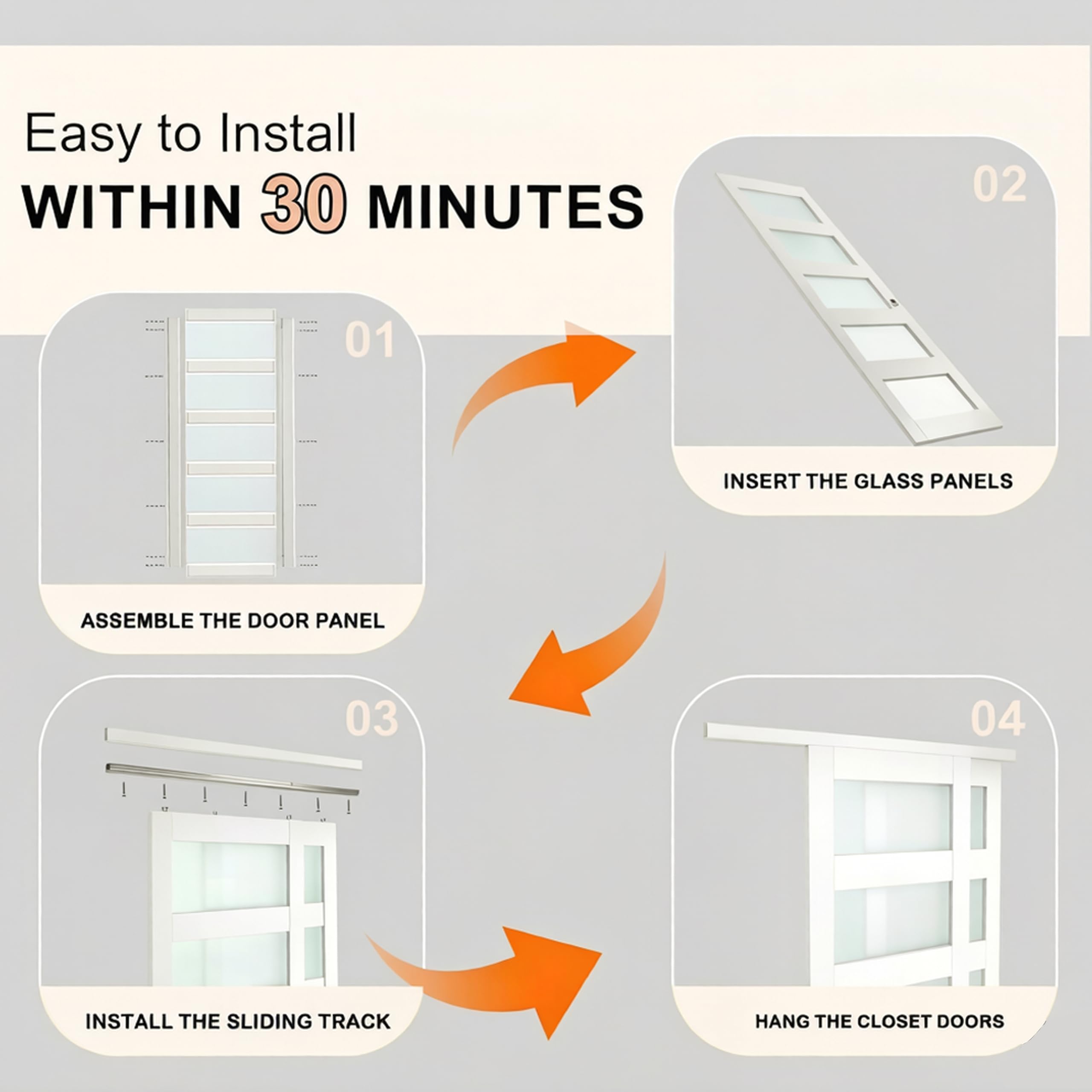 Easy to Install

WITHIN 30 MINUTES

01

ASSEMBLE THE DOOR PANEL

02

INSERT THE GLASS PANELS

03

INSTALL THE SLIDING TRACK

04

HANG THE CLOSET DOORS