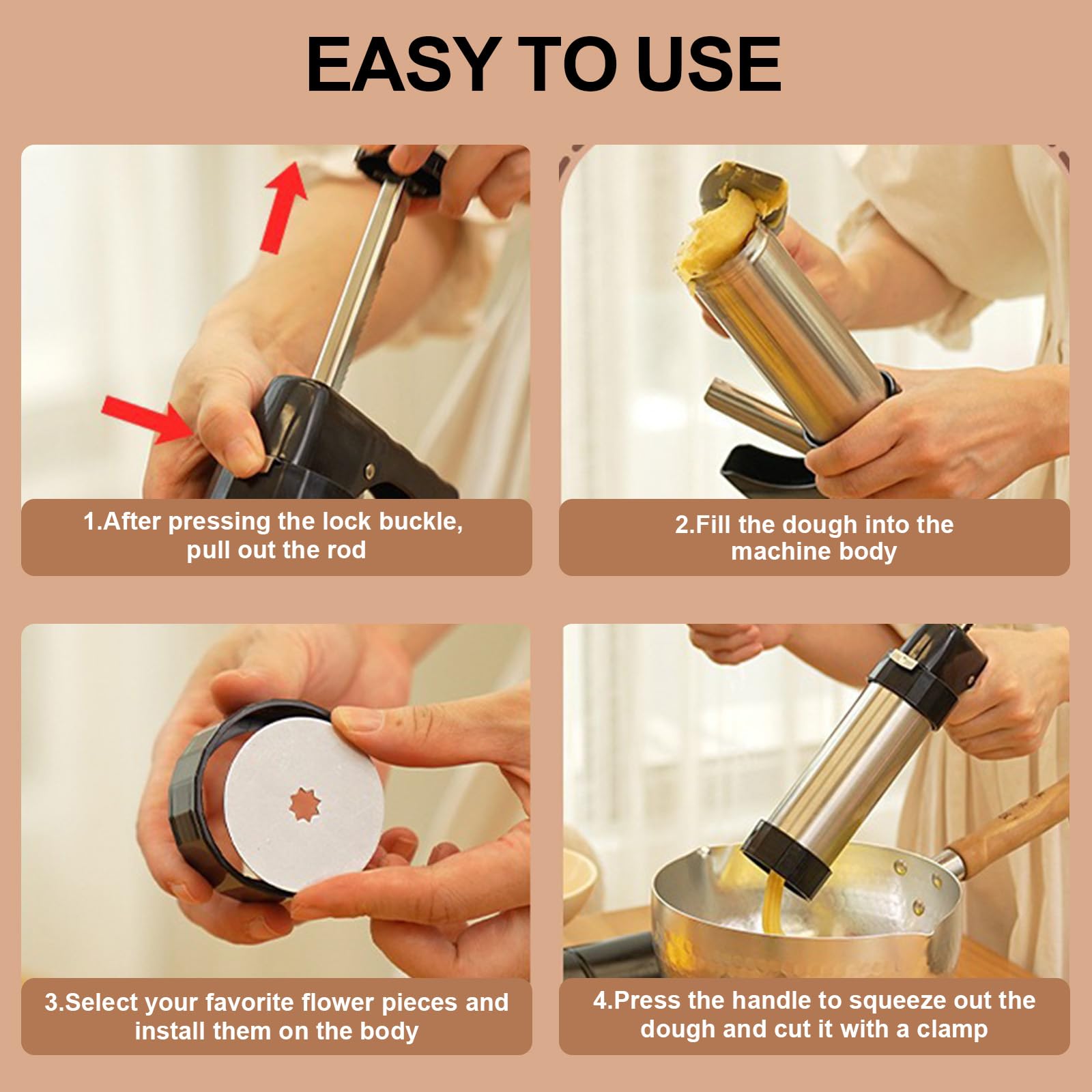 EASY TO USE

1.After pressing the lock buckle, pull out the rod

2.Fill the dough into the machine body

3.Select your favorite flower pieces and install them on the body

4.Press the handle to squeeze out the dough and cut it with a clamp