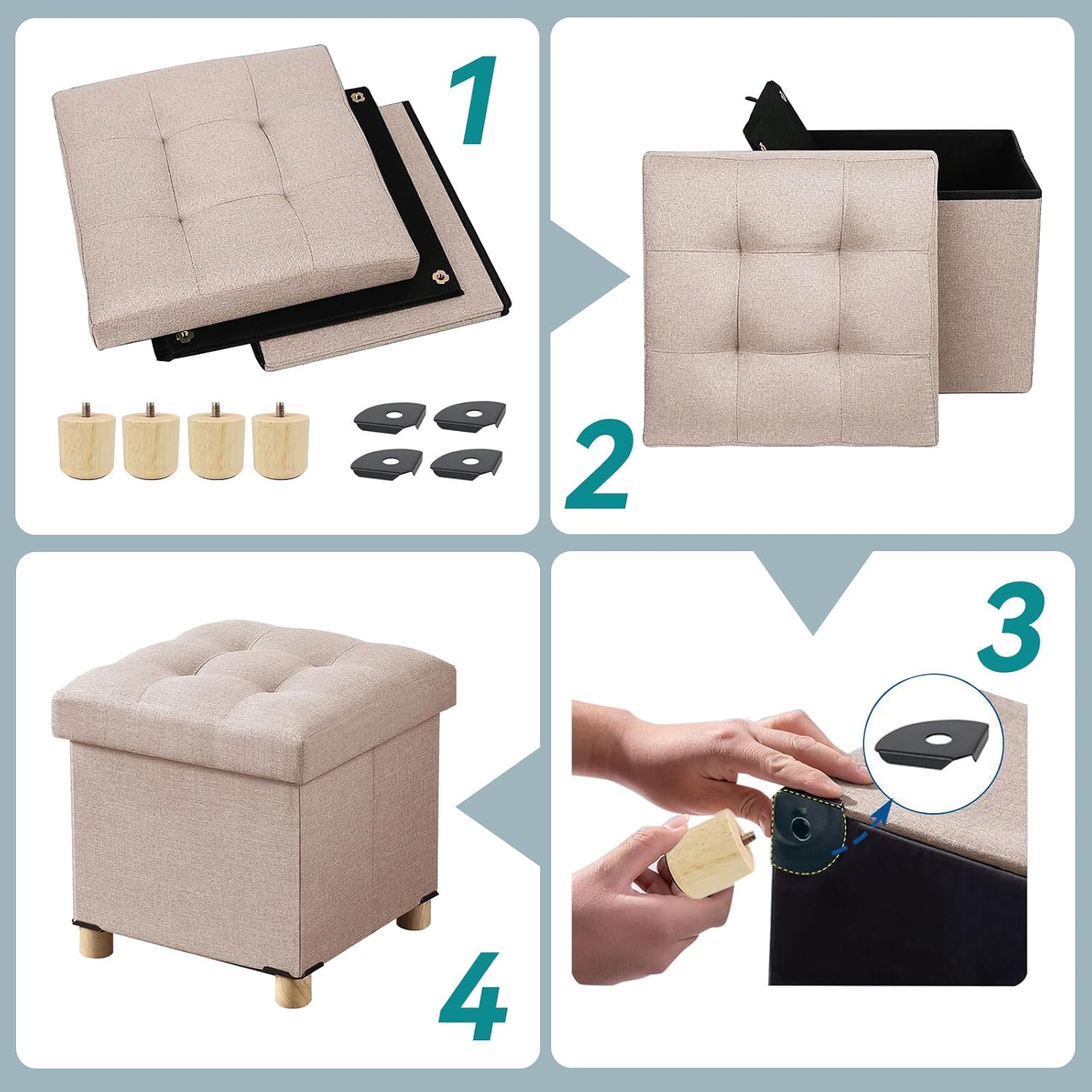 1

2

3

4