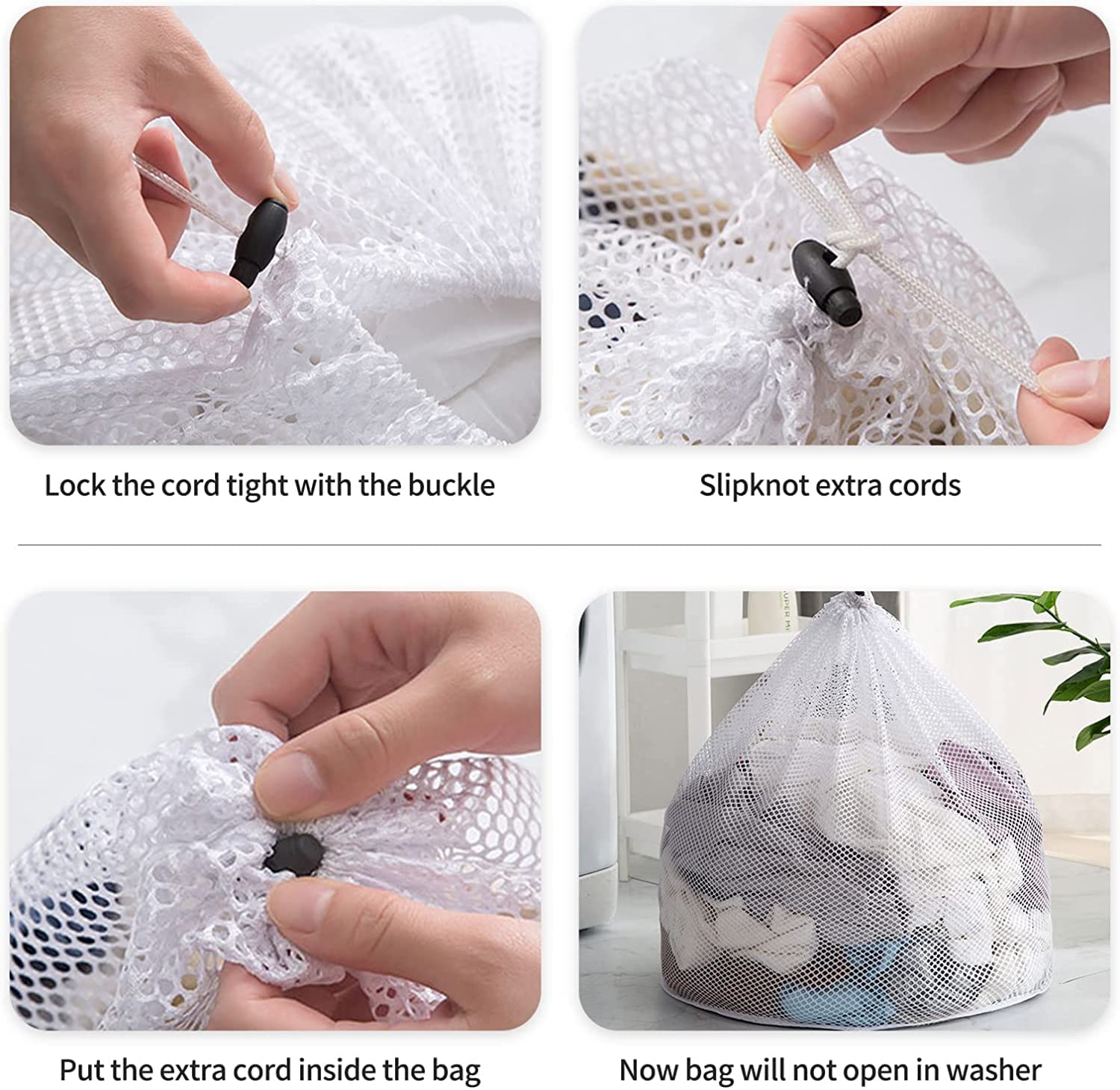 Lock the cord tight with the buckle

Slipknot extra cords

Put the extra cord inside the bag

Now bag will not open in washer