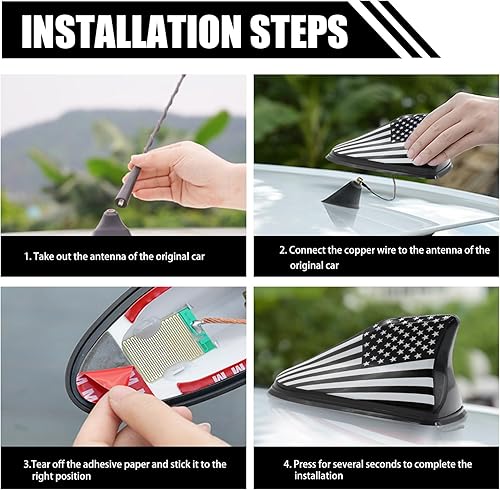 INSTALLATION STEPS

1. Take out the antenna of the original car

2. Connect the copper wire to the antenna of the original car

3.Tear off the adhesive paper and stick it to the right position

4. Press for several seconds to complete the installation