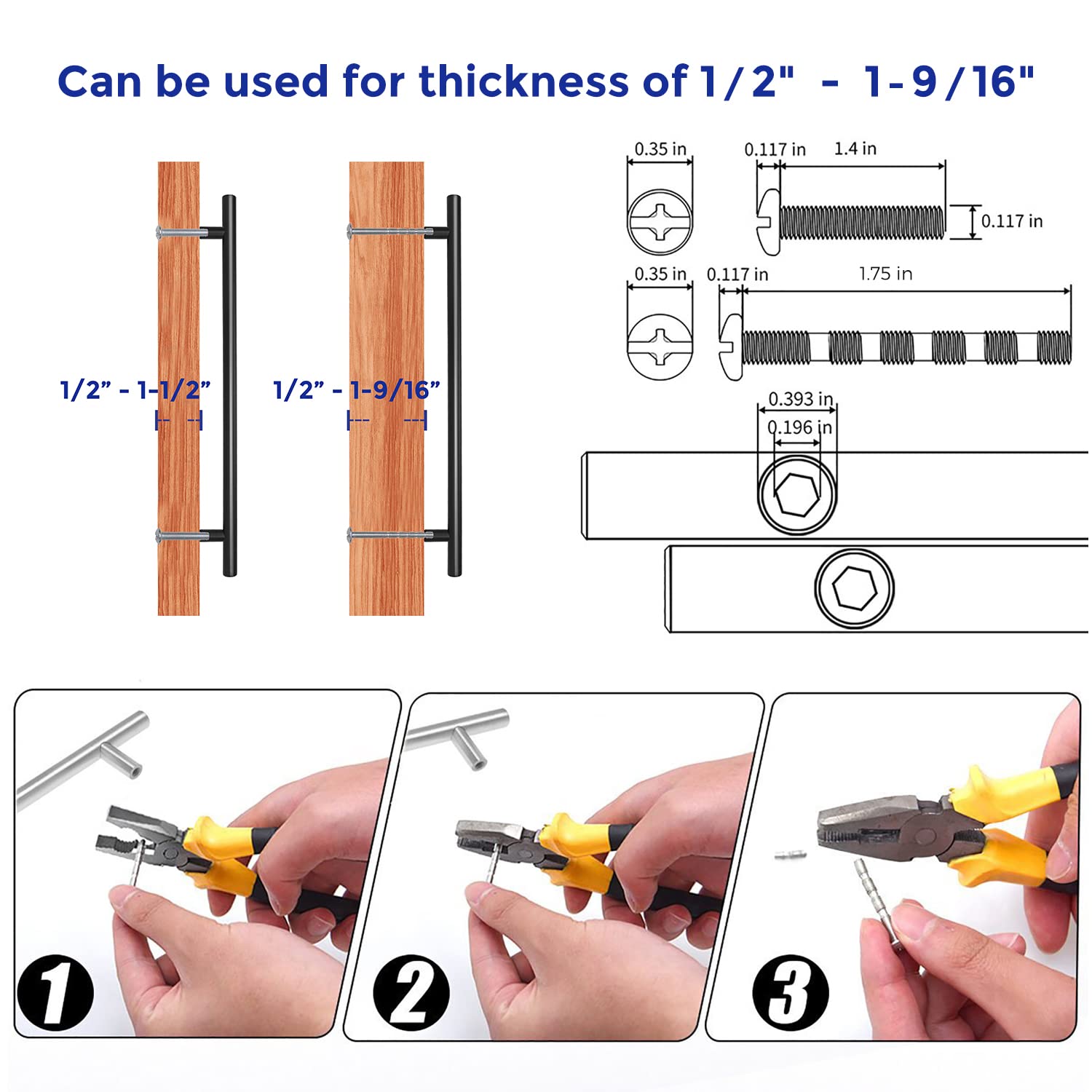 Can be used for thickness of 1/2" - 1-9/16"

1/2” - 1-1/2”

1/2” - 1-9/16”

0.35 in

0.117 in

1.4 in

0.117 in

0.35 in

0.117 in

1.75 in

0.393 in

0.196 in

1

2

3