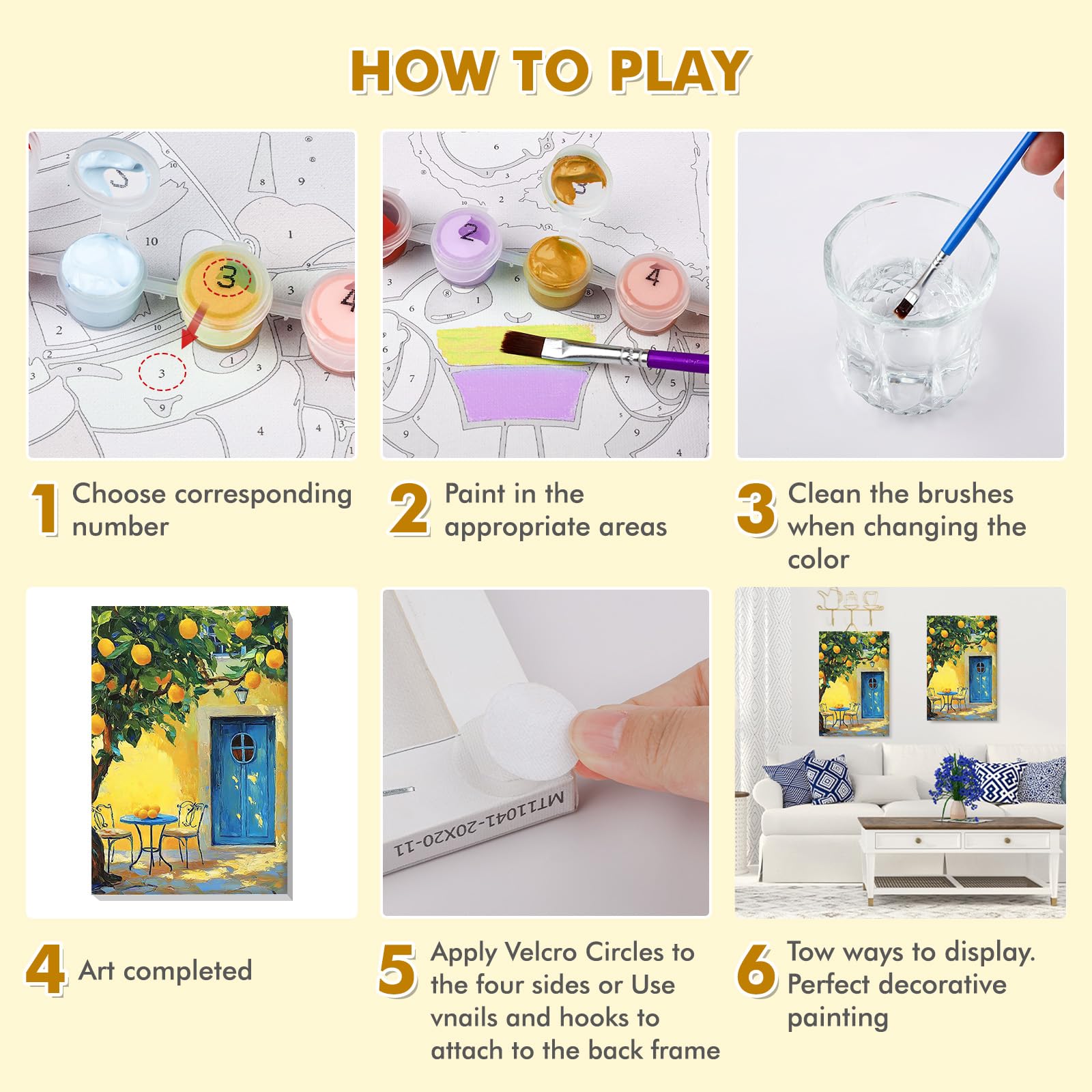 HOW TO PLAY

1 Choose corresponding number

2 Paint in the appropriate areas

3 Clean the brushes when changing the color

MT11041-20X20-11

4 Art completed

5 Apply Velcro Circles to the four sides or Use vnails and hooks to attach to the back frame

6 Tow ways to display. Perfect decorative painting