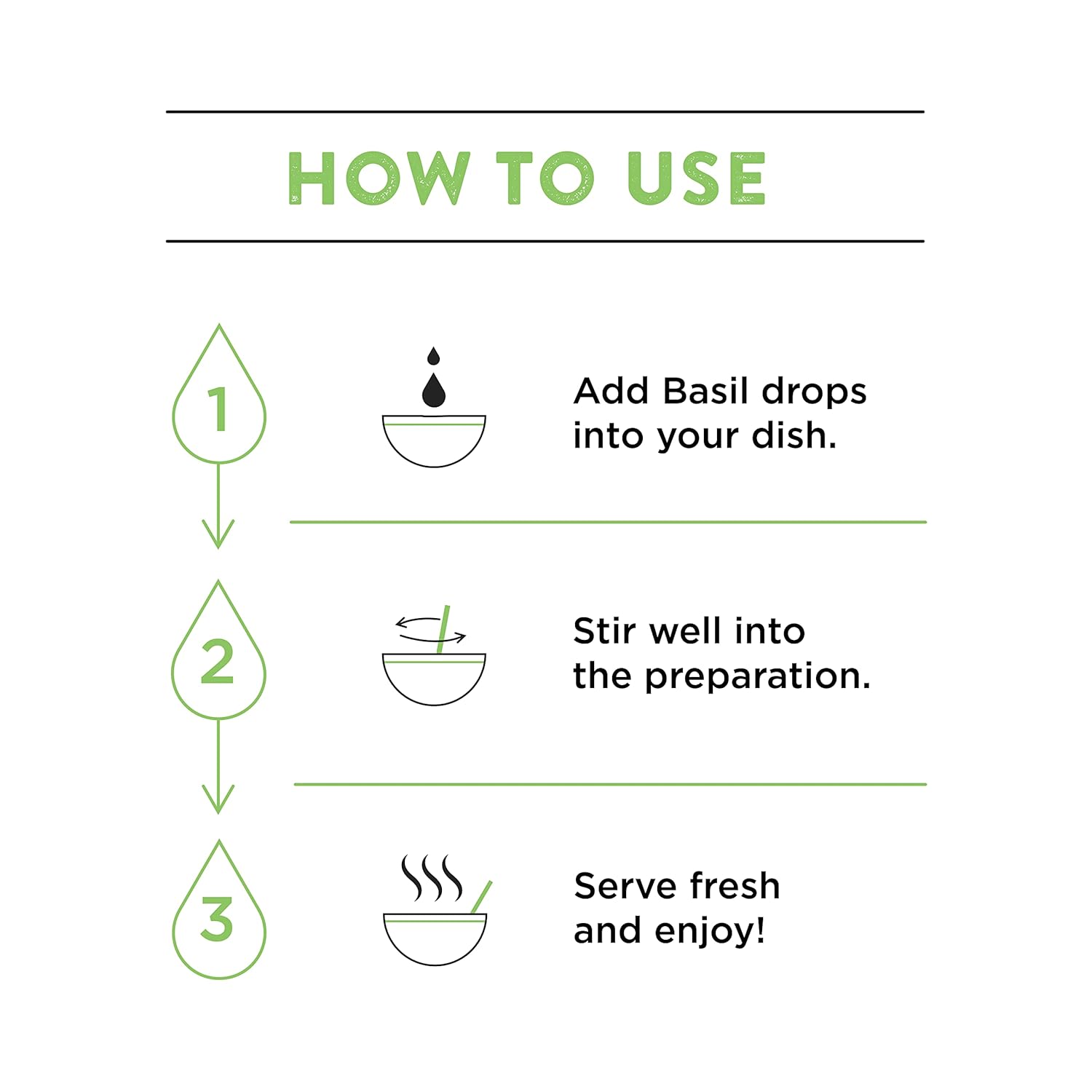 HOW TO USE

1

Add Basil drops into your dish.

2

Stir well into the preparation.

3

Serve fresh and enjoy!