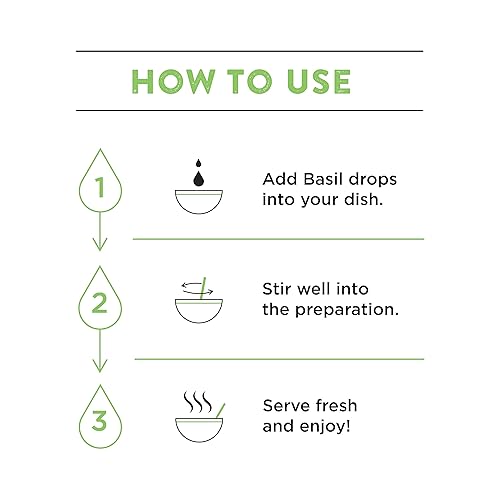 HOW TO USE

1

Add Basil drops into your dish.

2

Stir well into the preparation.

3

Serve fresh and enjoy!