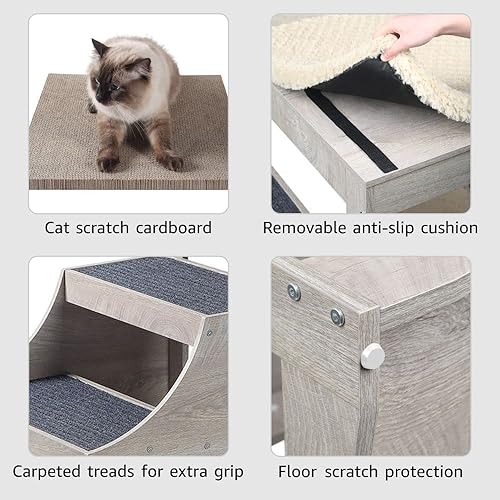 Cat scratch cardboard

Removable anti-slip cushion

Carpeted treads for extra grip

Floor scratch protection