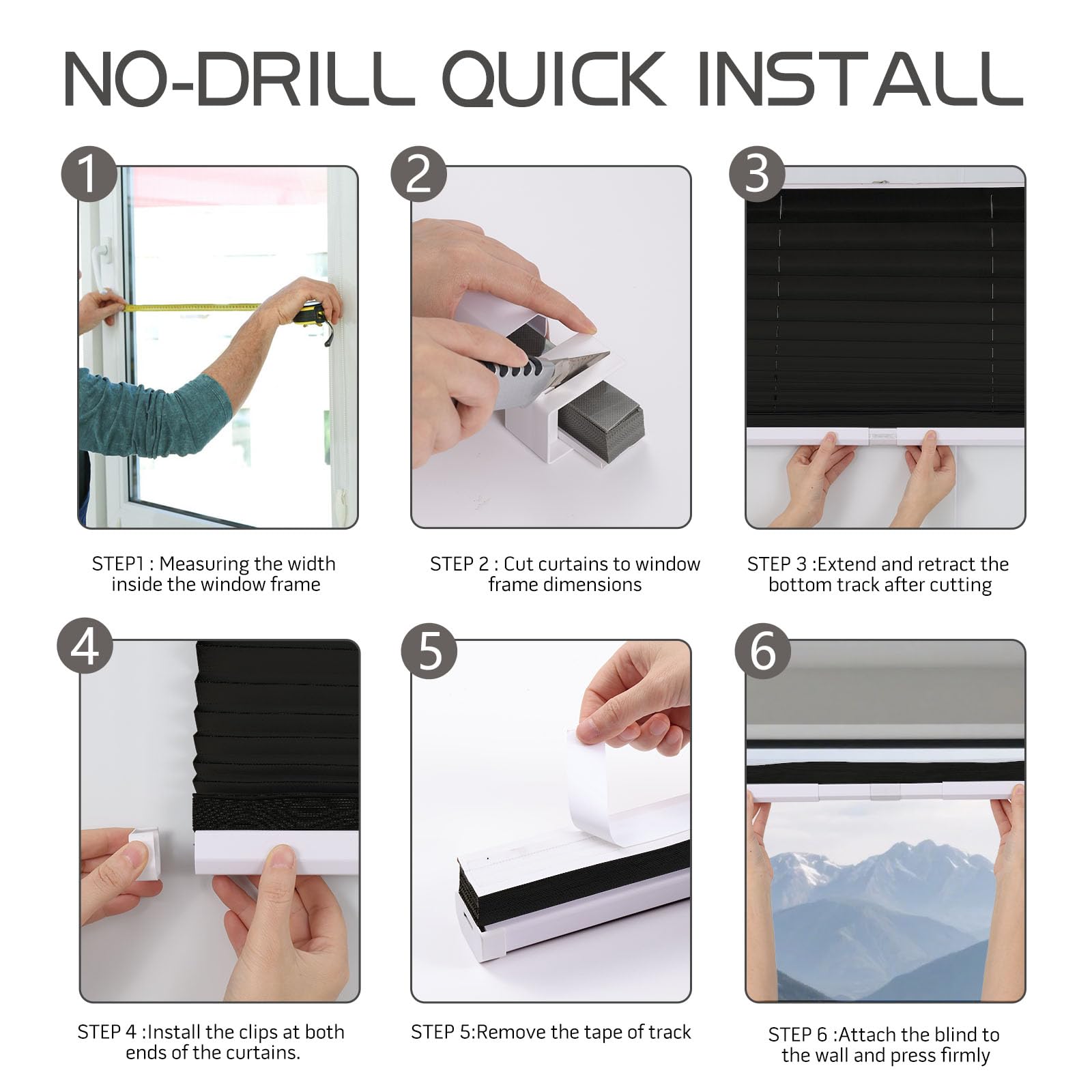 NO-DRILL QUICK INSTALL

1

STEP1 : Measuring the width inside the window frame

2

STEP 2 : Cut curtains to window frame dimensions

3

STEP 3 :Extend and retract the bottom track after cutting

4

STEP 4 :Install the clips at both ends of the curtains.

5

STEP 5:Remove the tape of track

6

STEP 6 :Attach the blind to the wall and press firmly