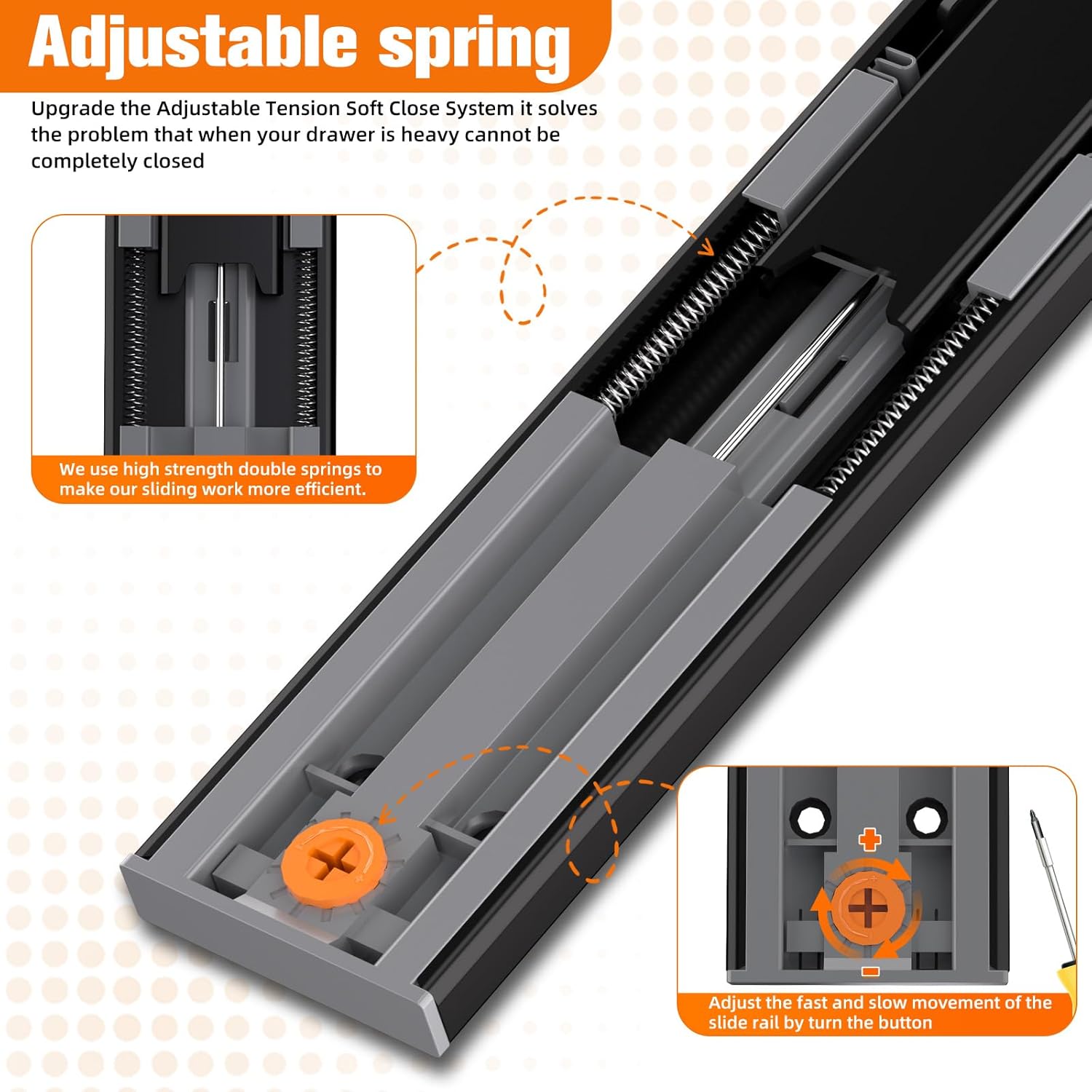 Adjustable spring

Upgrade the Adjustable Tension Soft Close System it solves the problem that when your drawer is heavy cannot be completely closed

We use high strength double springs to make our sliding work more efficient.

+

-

Adjust the fast and slow movement of the slide rail by turn the button