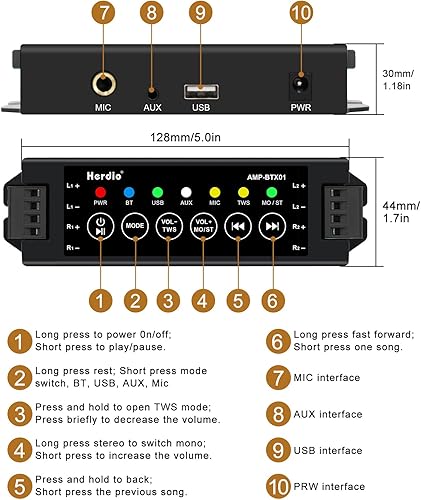 7 8 9 10

MIC AUX USB PWR

30mm/ 1.18in

128mm/5.0in

Herdio® AMP-BTX01

L1 + L1 − R1 + R1 −

PWR BT USB AUX MIC TWS MO / ST

MODE VOL- TWS VOL+ MO/ST

L2 + L2 − R2 + R2 −

44mm/ 1.7in

1 2 3 4 5 6

1 Long press to power 0n/off; Short press to play/pause.

2 Long press rest; Short press mode switch, BT, USB, AUX, Mic

3 Press and hold to open TWS mode; Press briefly to decrease the volume.

4 Long press stereo to switch mono; Short press to increase the volume.

5 Press and hold to back; Short press the previous song.

6 Long press fast forward; Short press one song.

7 MIC interface

8 AUX interface

9 USB interface

10 PRW interface