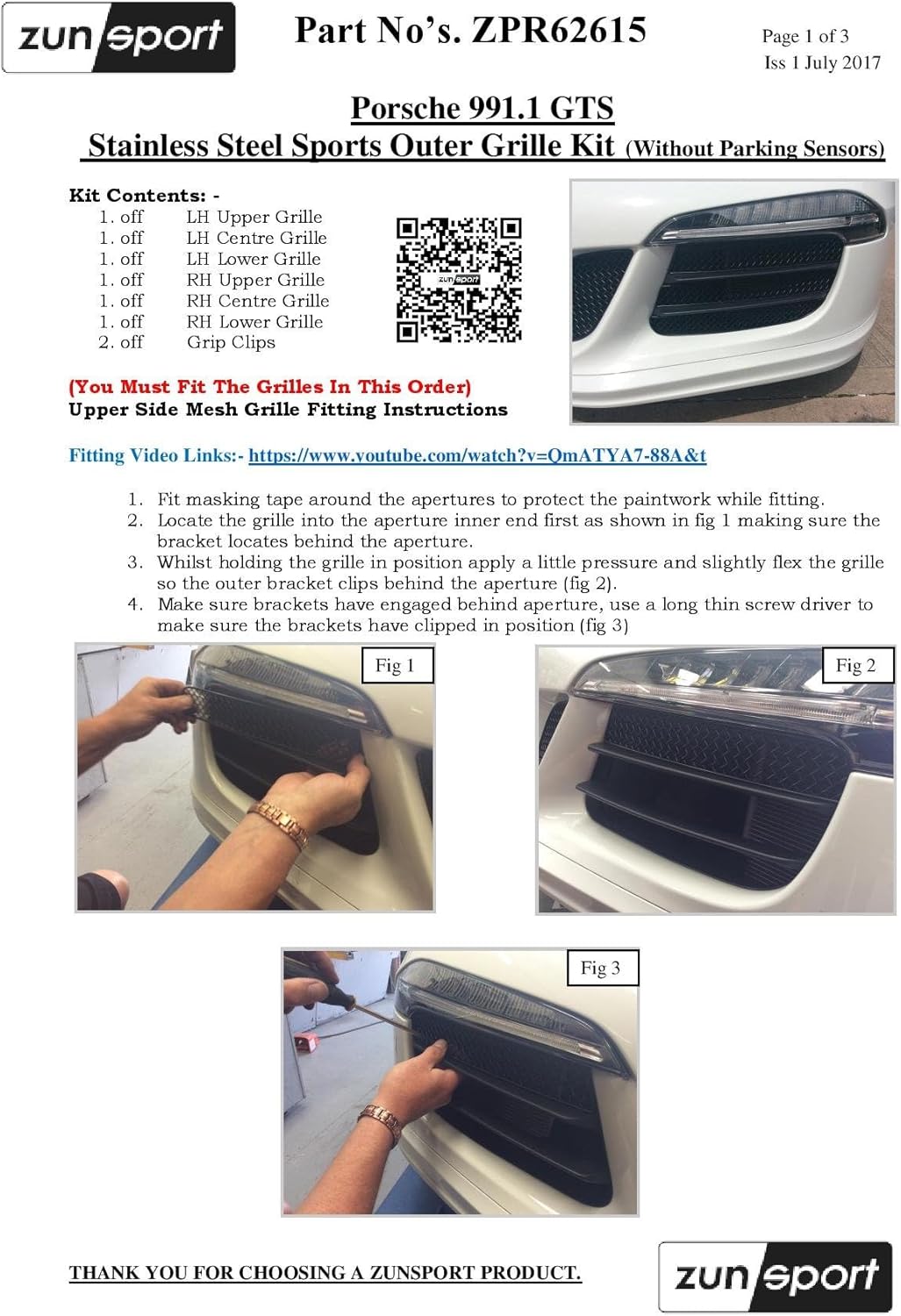 zun sport

Part No's. ZPR62615

Page 1 of 3
Iss 1 July 2017

Porsche 991.1 GTS
Stainless Steel Sports Outer Grille Kit (Without Parking Sensors)

Kit Contents: -
1. off LH Upper Grille
1. off LH Centre Grille
1. off LH Lower Grille
1. off RH Upper Grille
1. off RH Centre Grille
1. off RH Lower Grille
2. off Grip Clips

zun sport

(You Must Fit The Grilles In This Order)
Upper Side Mesh Grille Fitting Instructions

Fitting Video Links:- https://www.youtube.com/watch?v=QmATYA7-88A&t

1. Fit masking tape around the apertures to protect the paintwork while fitting.
2. Locate the grille into the aperture inner end first as shown in fig 1 making sure the bracket locates behind the aperture.
3. Whilst holding the grille in position apply a little pressure and slightly flex the grille so the outer bracket clips behind the aperture (fig 2).
4. Make sure brackets have engaged behind aperture, use a long thin screw driver to make sure the brackets have clipped in position (fig 3)

Fig 1

Fig 2

Fig 3

THANK YOU FOR CHOOSING A ZUNSPORT PRODUCT.

zun sport