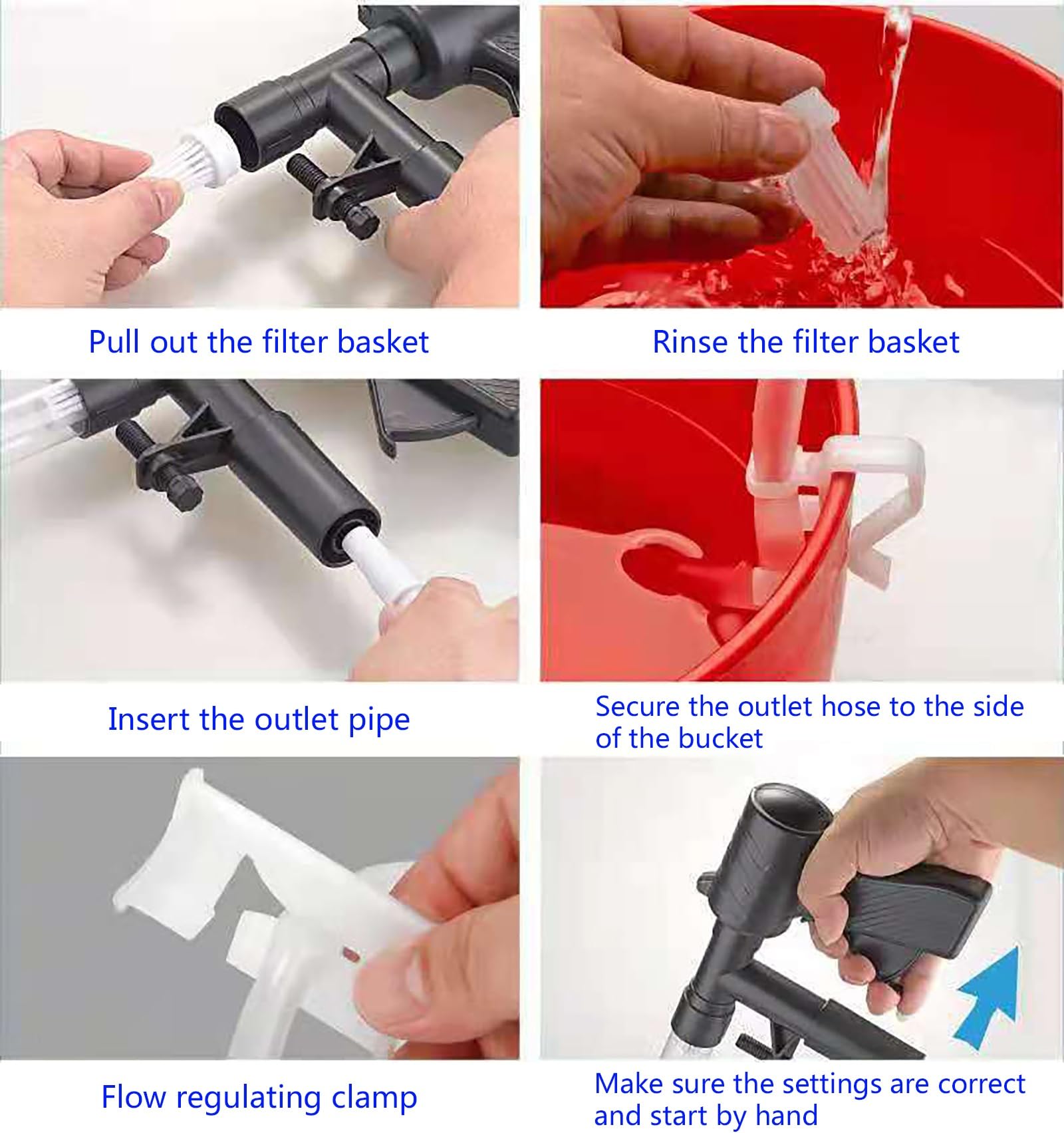 Pull out the filter basket

Rinse the filter basket

Insert the outlet pipe

Secure the outlet hose to the side of the bucket

Flow regulating clamp

Make sure the settings are correct and start by hand