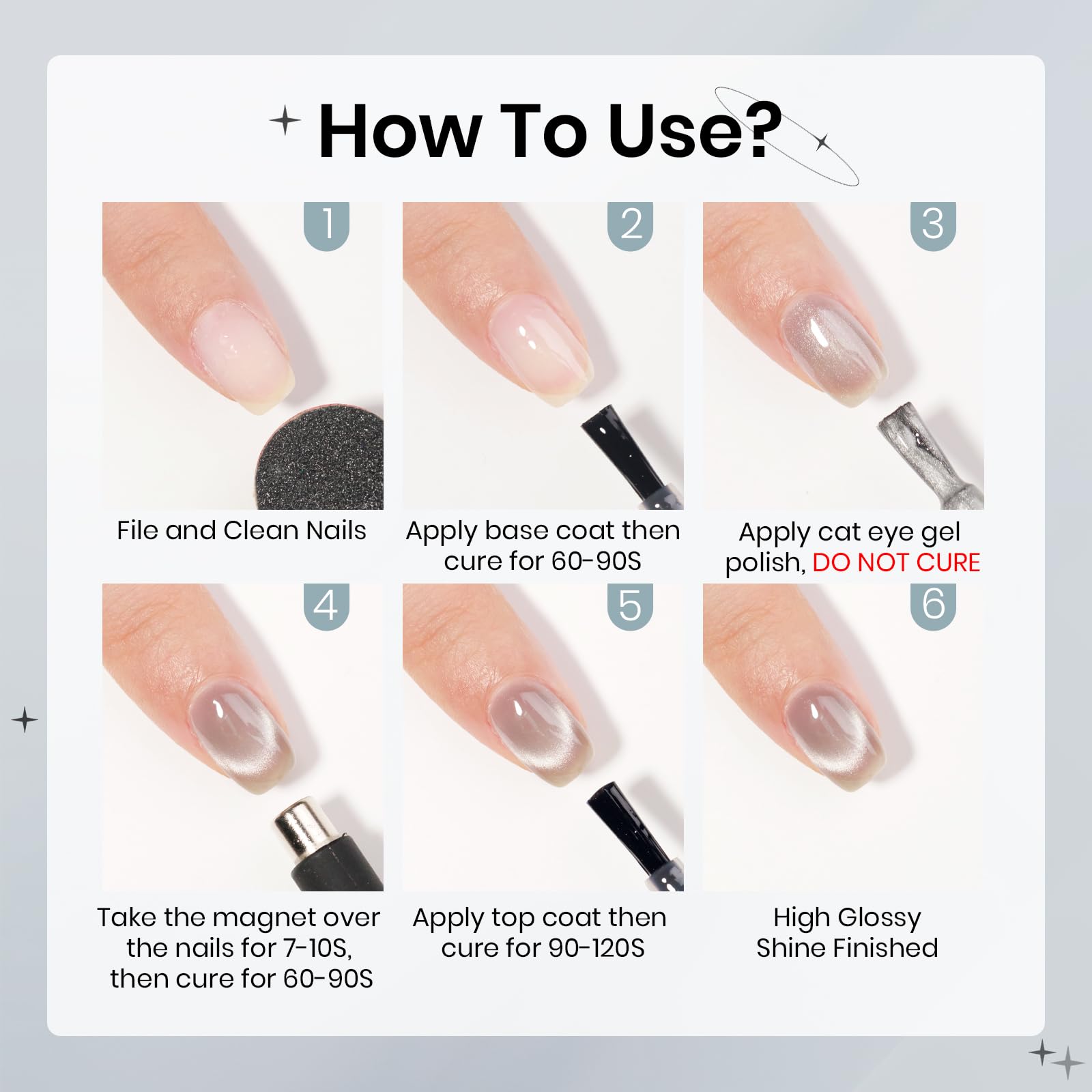 How To Use?

1
File and Clean Nails

2
Apply base coat then cure for 60-90S

3
Apply cat eye gel polish, DO NOT CURE

4
Take the magnet over the nails for 7-10S, then cure for 60-90S

5
Apply top coat then cure for 90-120S

6
High Glossy Shine Finished