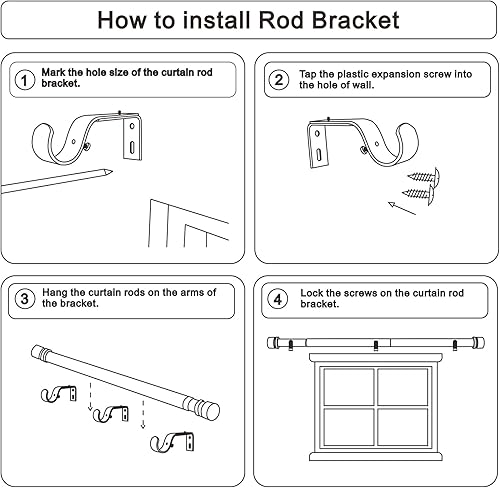 How to install Rod Bracket

1 Mark the hole size of the curtain rod bracket.

2 Tap the plastic expansion screw into the hole of wall.

3 Hang the curtain rods on the arms of the bracket.

4 Lock the screws on the curtain rod bracket.