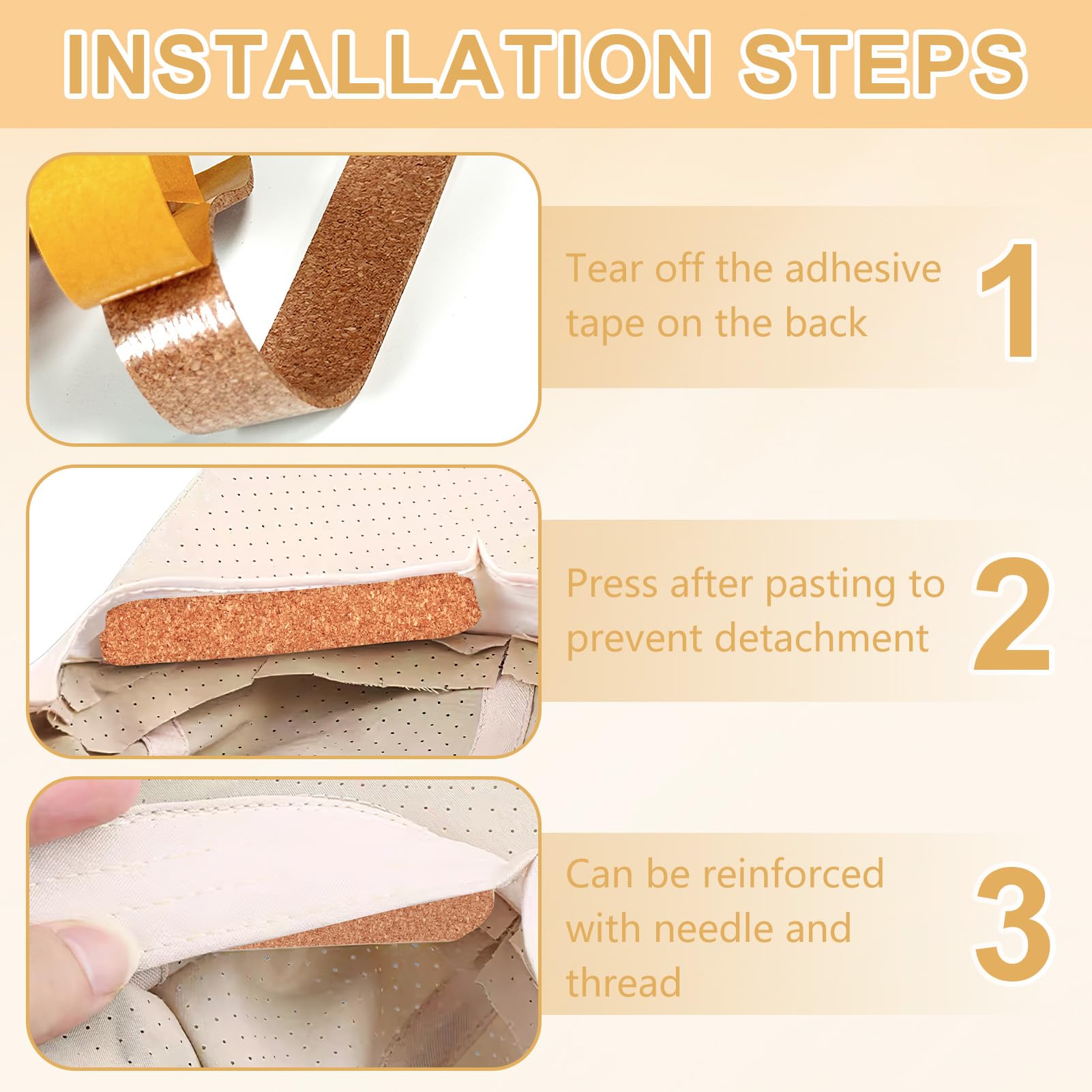 INSTALLATION STEPS

Tear off the adhesive tape on the back

1

Press after pasting to prevent detachment

2

Can be reinforced with needle and thread

3