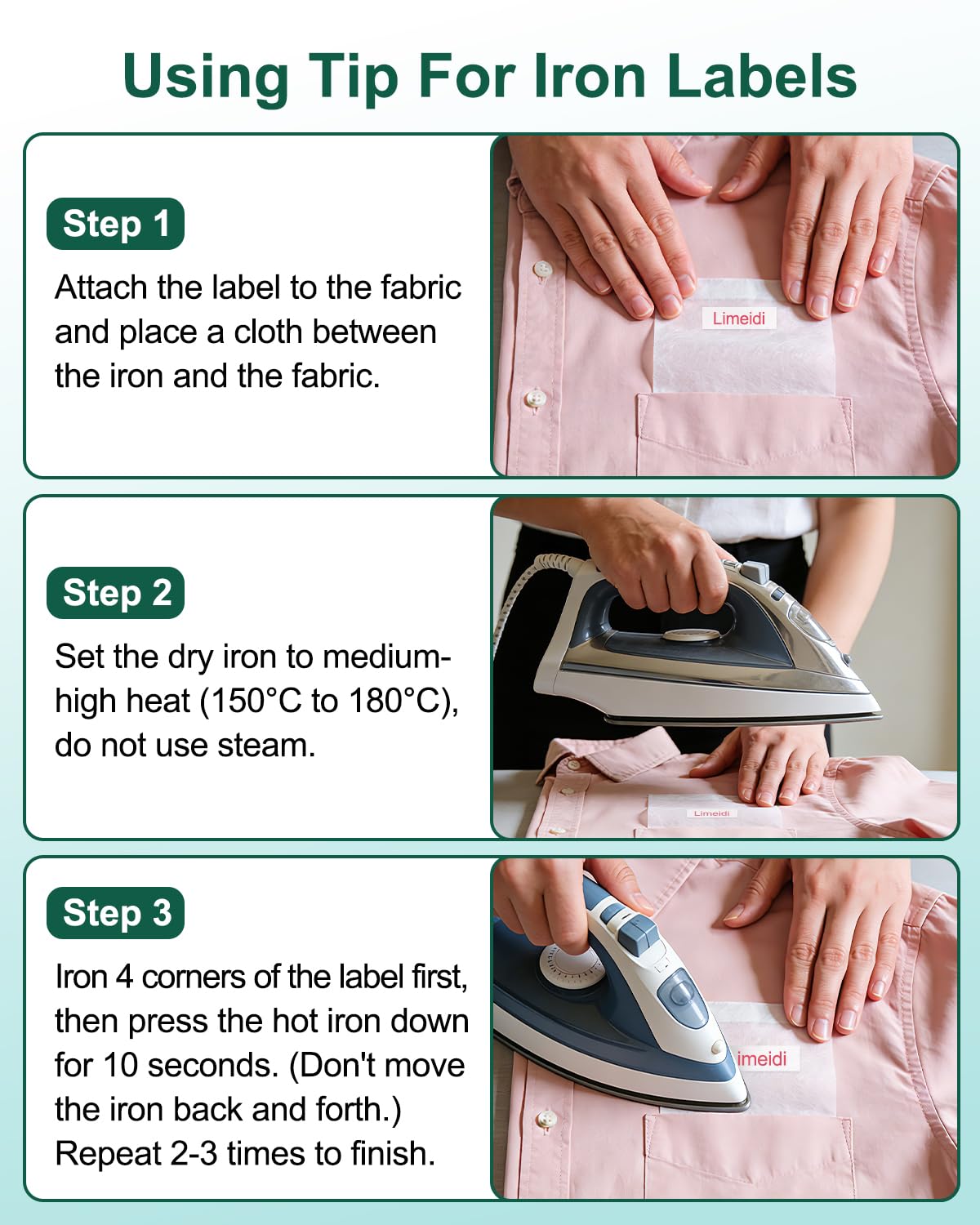 Using Tip For Iron Labels

Step 1

Attach the label to the fabric and place a cloth between the iron and the fabric.

Limeidi

Step 2

Set the dry iron to medium-high heat (150°C to 180°C), do not use steam.

Limeidi

Step 3

Iron 4 corners of the label first, then press the hot iron down for 10 seconds. (Don't move the iron back and forth.) Repeat 2-3 times to finish.

imeidi