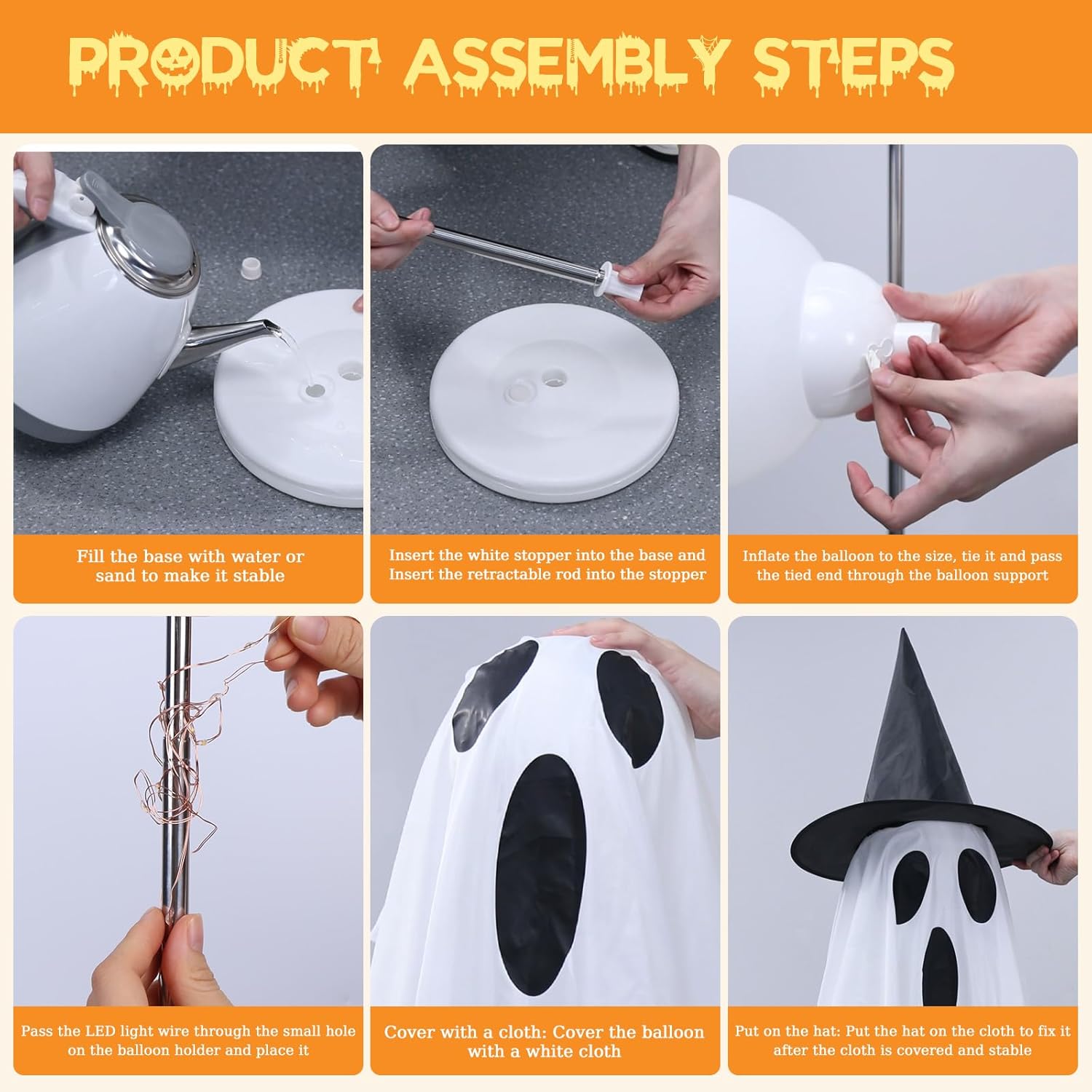 PRODUCT ASSEMBLY STEPS

Fill the base with water or sand to make it stable

Insert the white stopper into the base and Insert the retractable rod into the stopper

Inflate the balloon to the size, tie it and pass the tied end through the balloon support

Pass the LED light wire through the small hole on the balloon holder and place it

Cover with a cloth: Cover the balloon with a white cloth

Put on the hat: Put the hat on the cloth to fix it after the cloth is covered and stable