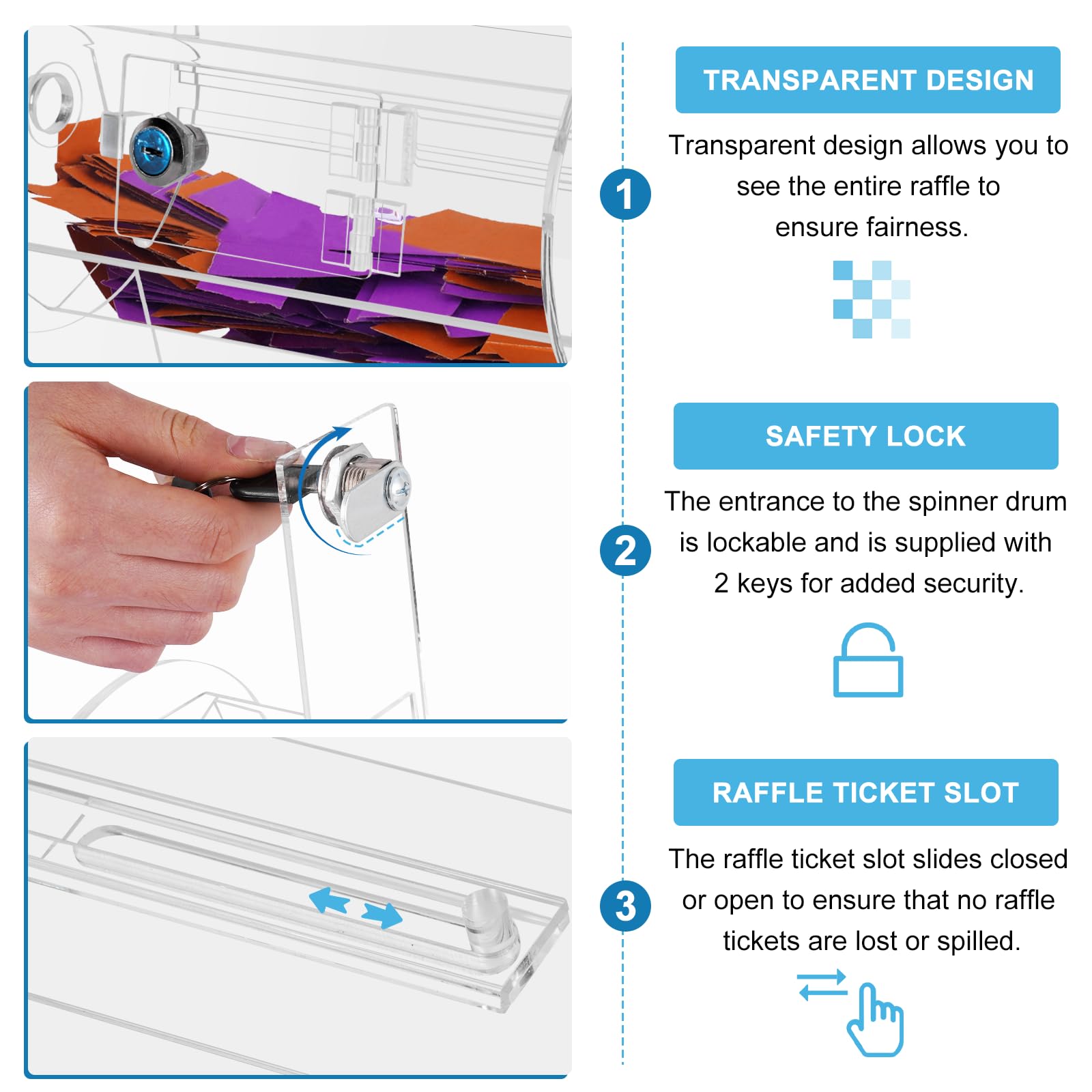 1

TRANSPARENT DESIGN

Transparent design allows you to see the entire raffle to ensure fairness.

2

SAFETY LOCK

The entrance to the spinner drum is lockable and is supplied with 2 keys for added security.

3

RAFFLE TICKET SLOT

The raffle ticket slot slides closed or open to ensure that no raffle tickets are lost or spilled.