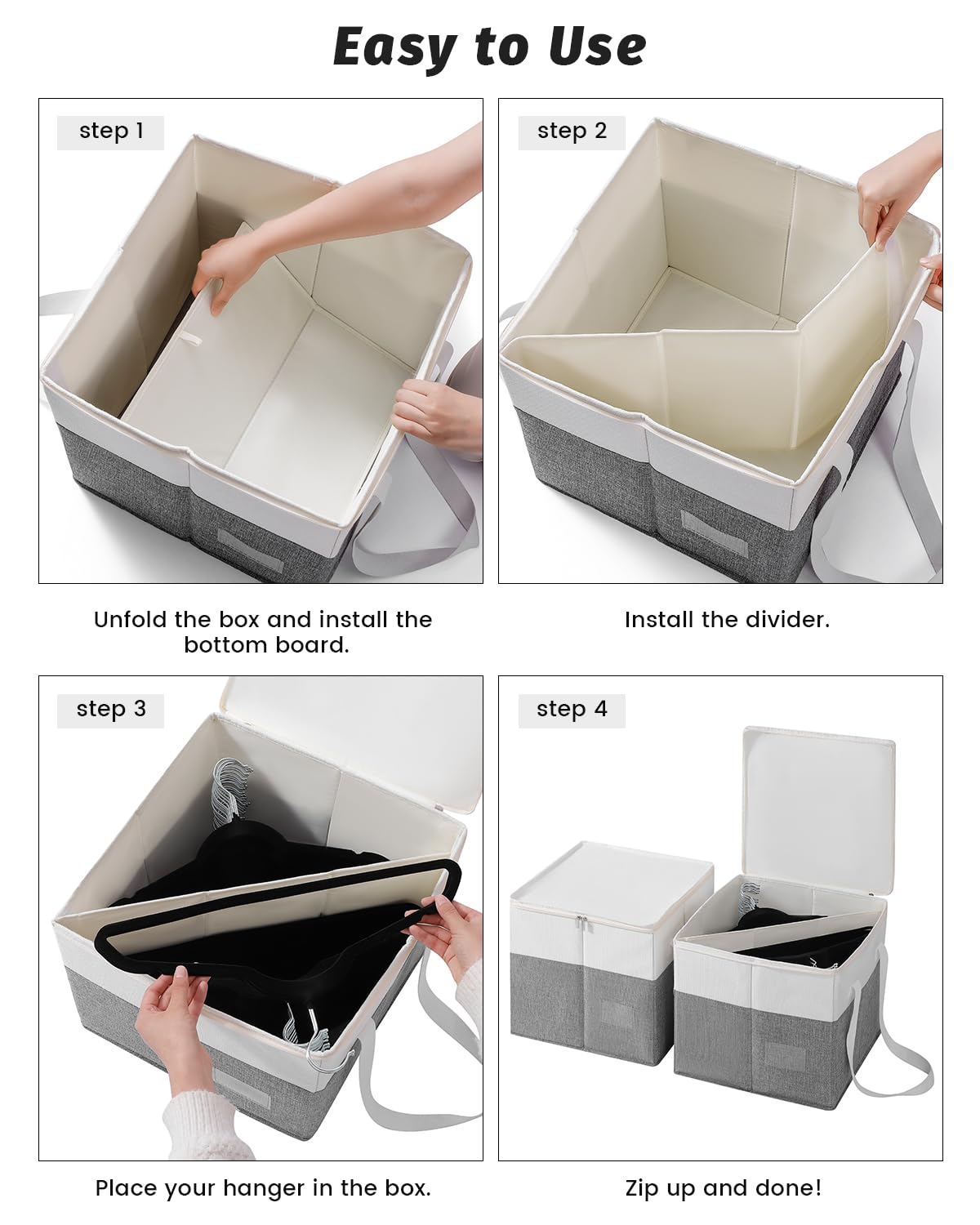 Easy to Use

step 1

Unfold the box and install the bottom board.

step 2

Install the divider.

step 3

Place your hanger in the box.

step 4

Zip up and done!