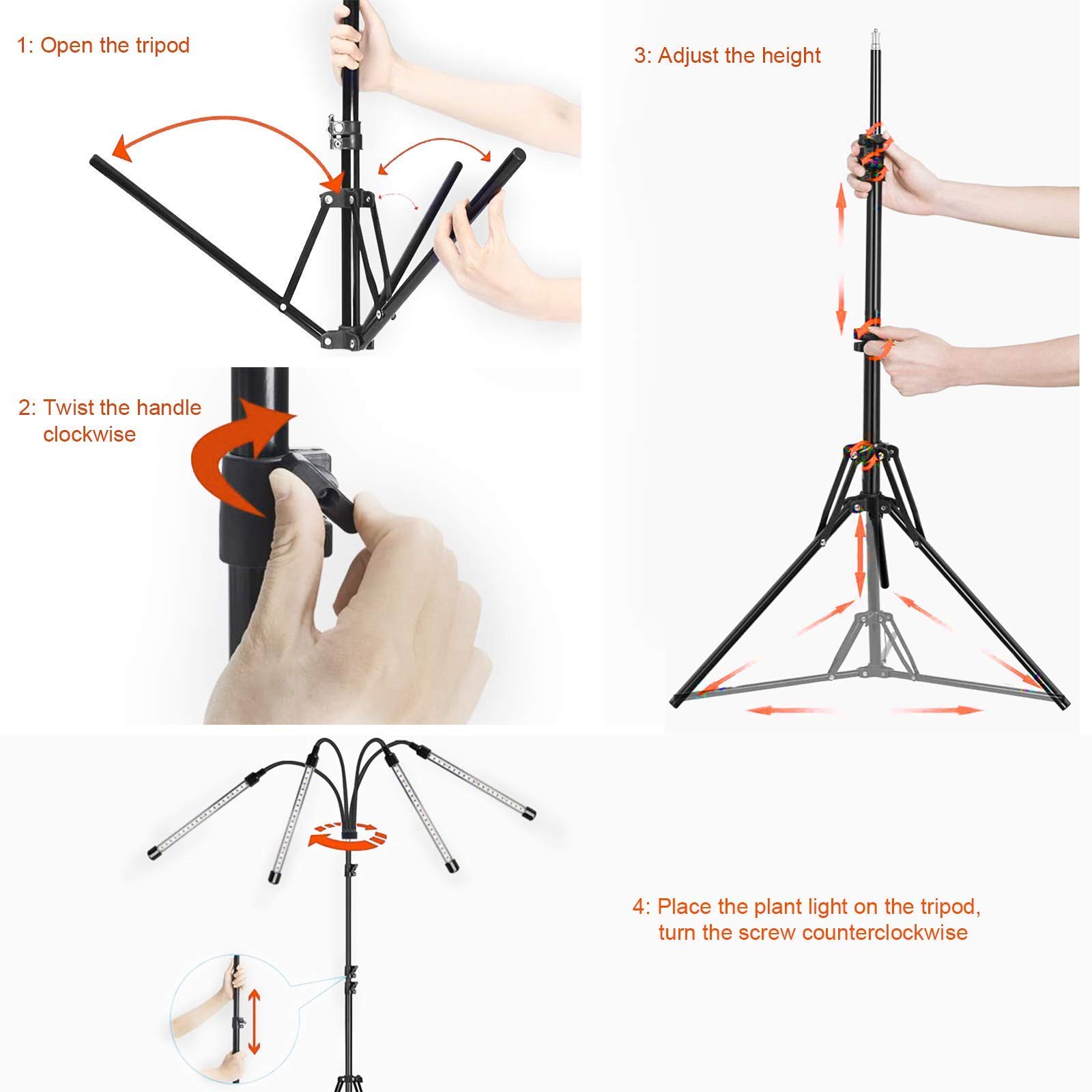 1: Open the tripod

2: Twist the handle clockwise

3: Adjust the height

4: Place the plant light on the tripod, turn the screw counterclockwise