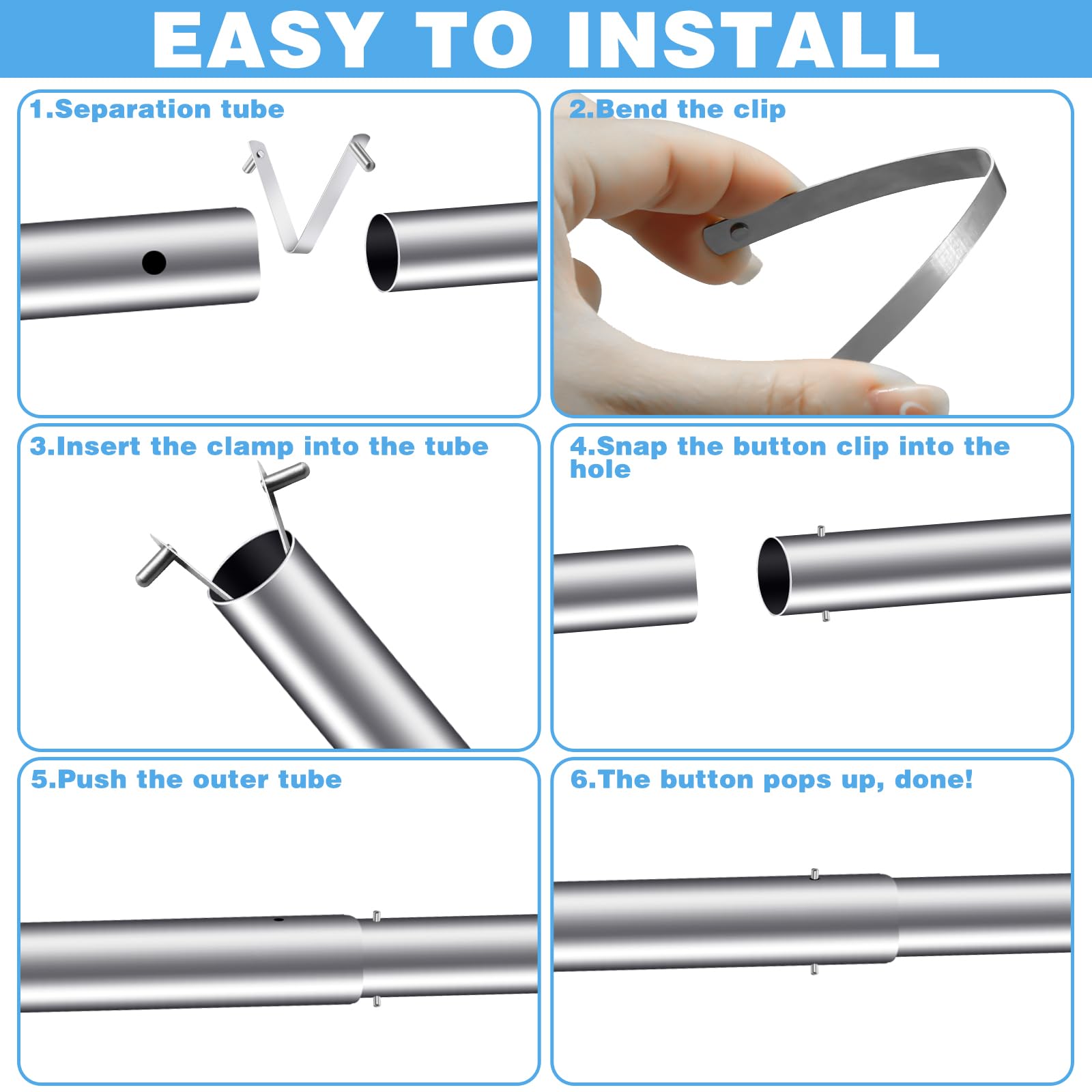 EASY TO INSTALL

1.Separation tube

2.Bend the clip

3.Insert the clamp into the tube

4.Snap the button clip into the hole

5.Push the outer tube

6.The button pops up, done!