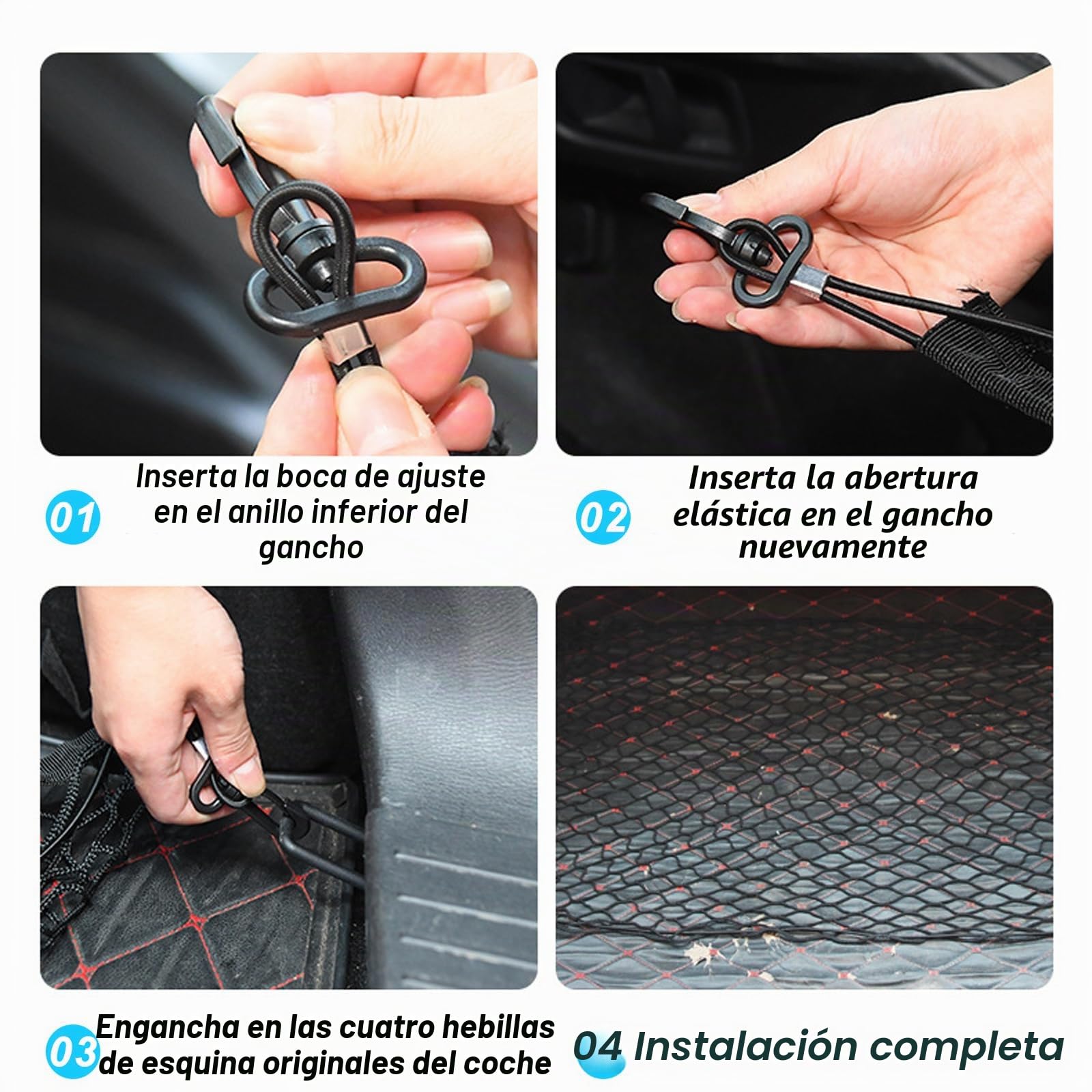 01 Inserta la boca de ajuste en el anillo inferior del gancho

02 Inserta la abertura elástica en el gancho nuevamente

03 Engancha en las cuatro hebillas de esquina originales del coche

04 Instalación completa