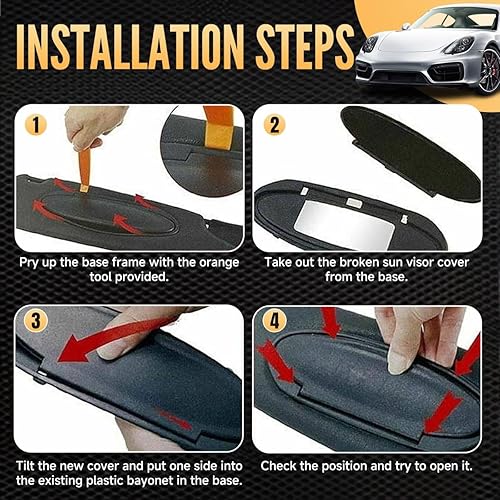 INSTALLATION STEPS

1

Pry up the base frame with the orange tool provided.

2

Take out the broken sun visor cover from the base.

3

Tilt the new cover and put one side into the existing plastic bayonet in the base.

4

Check the position and try to open it.