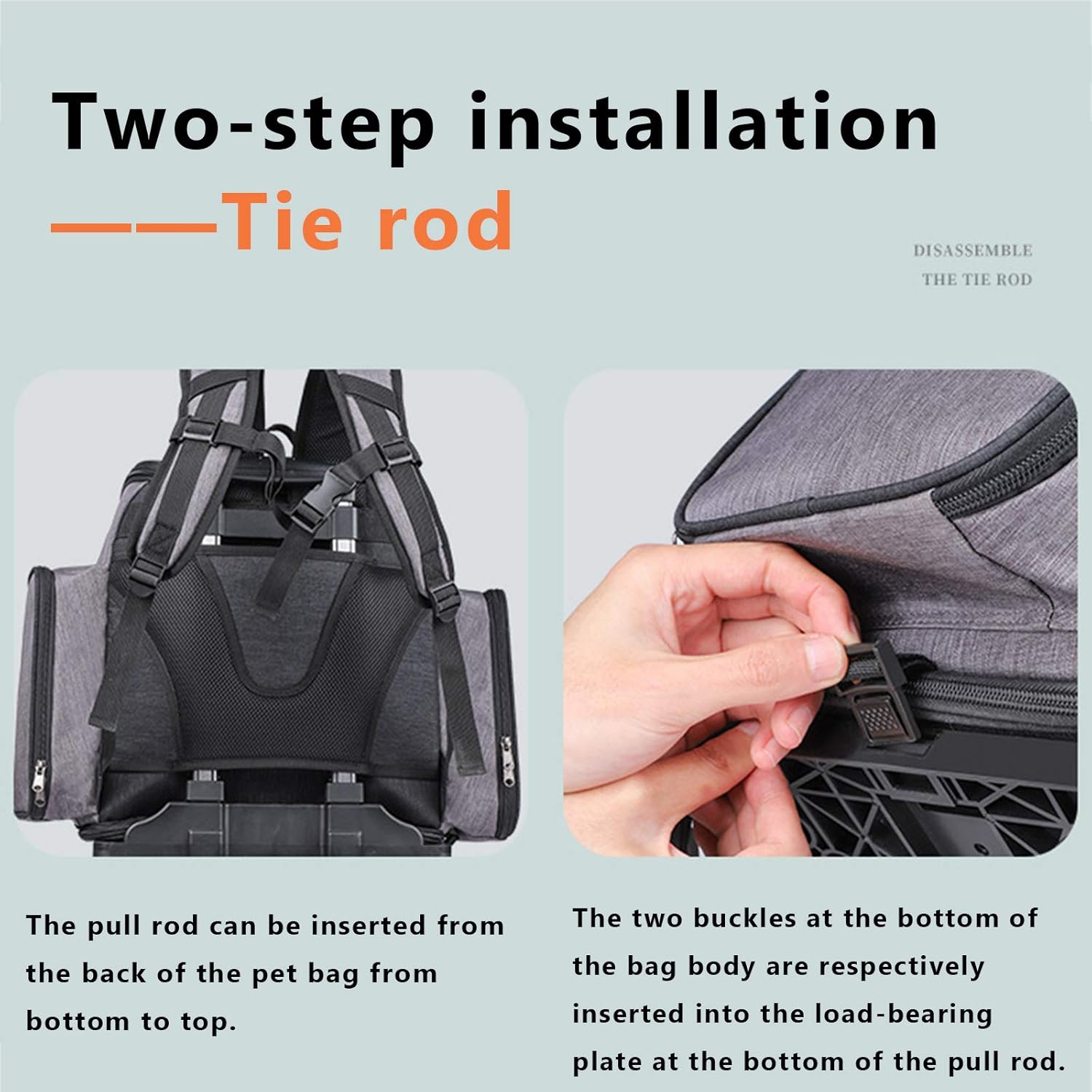 Two-step installation

——Tie rod

DISASSEMBLE
THE TIE ROD

The pull rod can be inserted from the back of the pet bag from bottom to top.

The two buckles at the bottom of the bag body are respectively inserted into the load-bearing plate at the bottom of the pull rod.